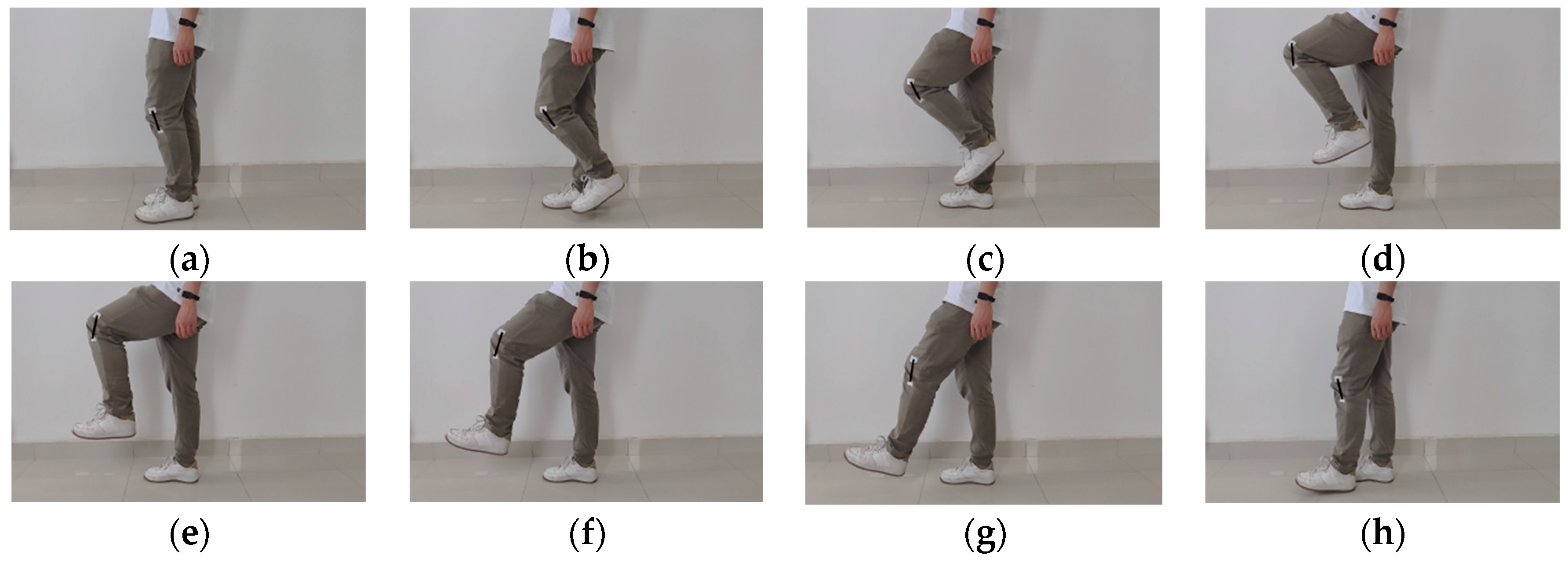 (a) (b) (c) (d)

(e) (f) (g) (h)