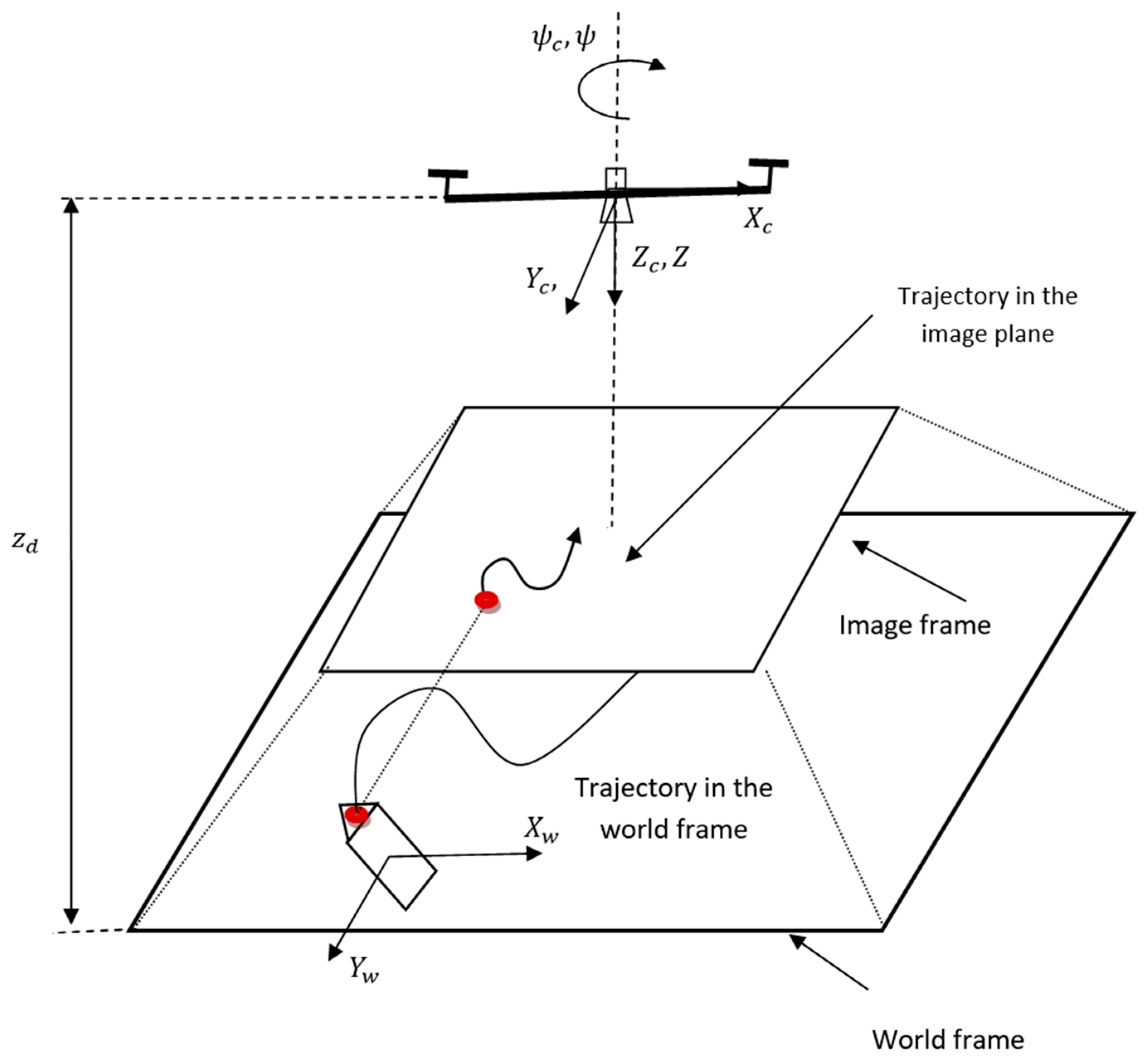 $\psi_c, \psi$

$X_c$

$Z_c, Z$

$Y_c,$

Trajectory in the image plane

$z_d$

Image frame

Trajectory in the world frame

$X_w$

$Y_w$

World frame