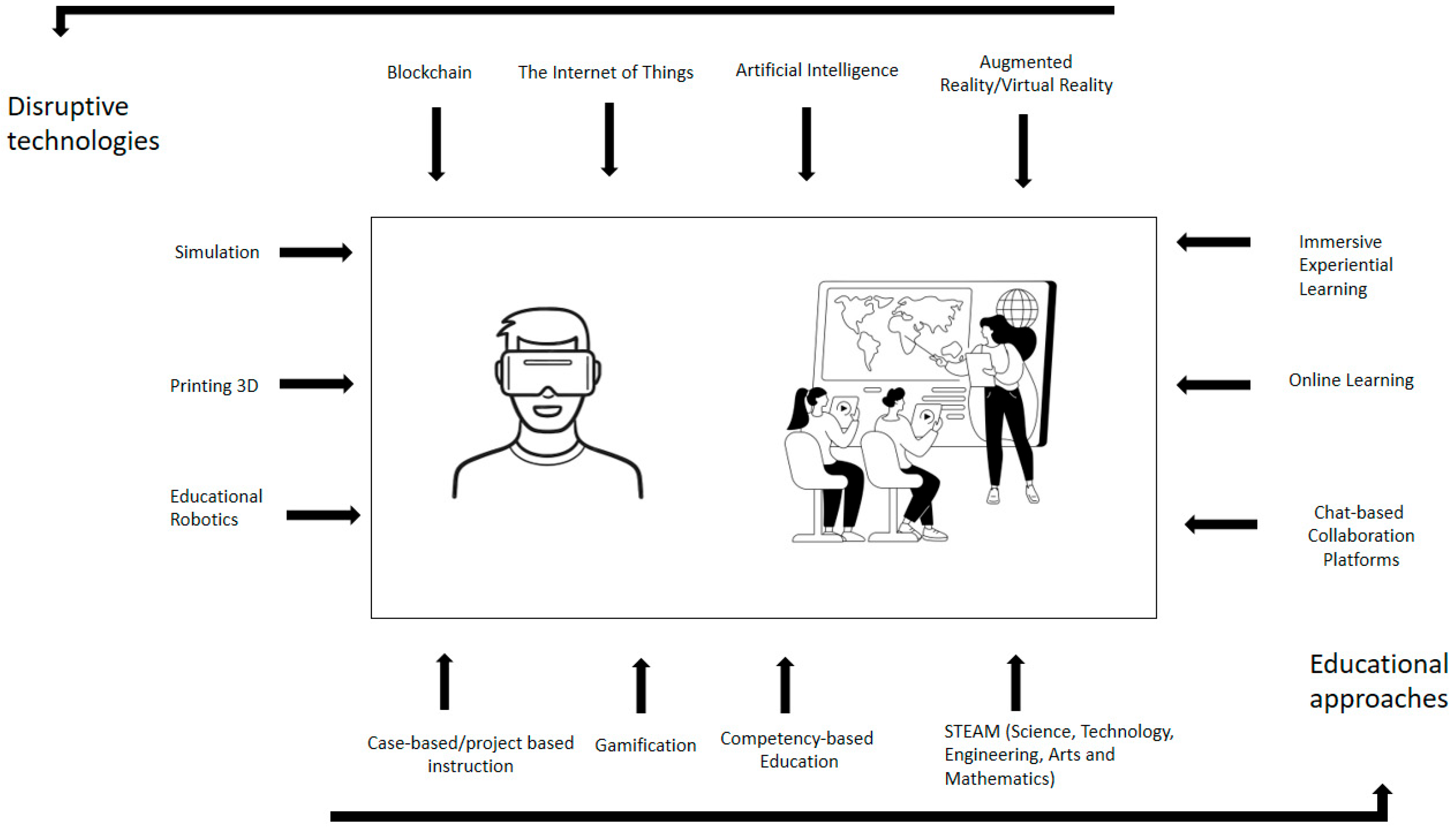 Disruptive technologies

Blockchain

The Internet of Things

Artificial Intelligence

Augmented Reality/Virtual Reality

Simulation

Printing 3D

Educational Robotics

Immersive Experiential Learning

Online Learning

Chat-based Collaboration Platforms

Case-based/project based instruction

Gamification

Competency-based Education

STEAM (Science, Technology, Engineering, Arts and Mathematics)

Educational approaches