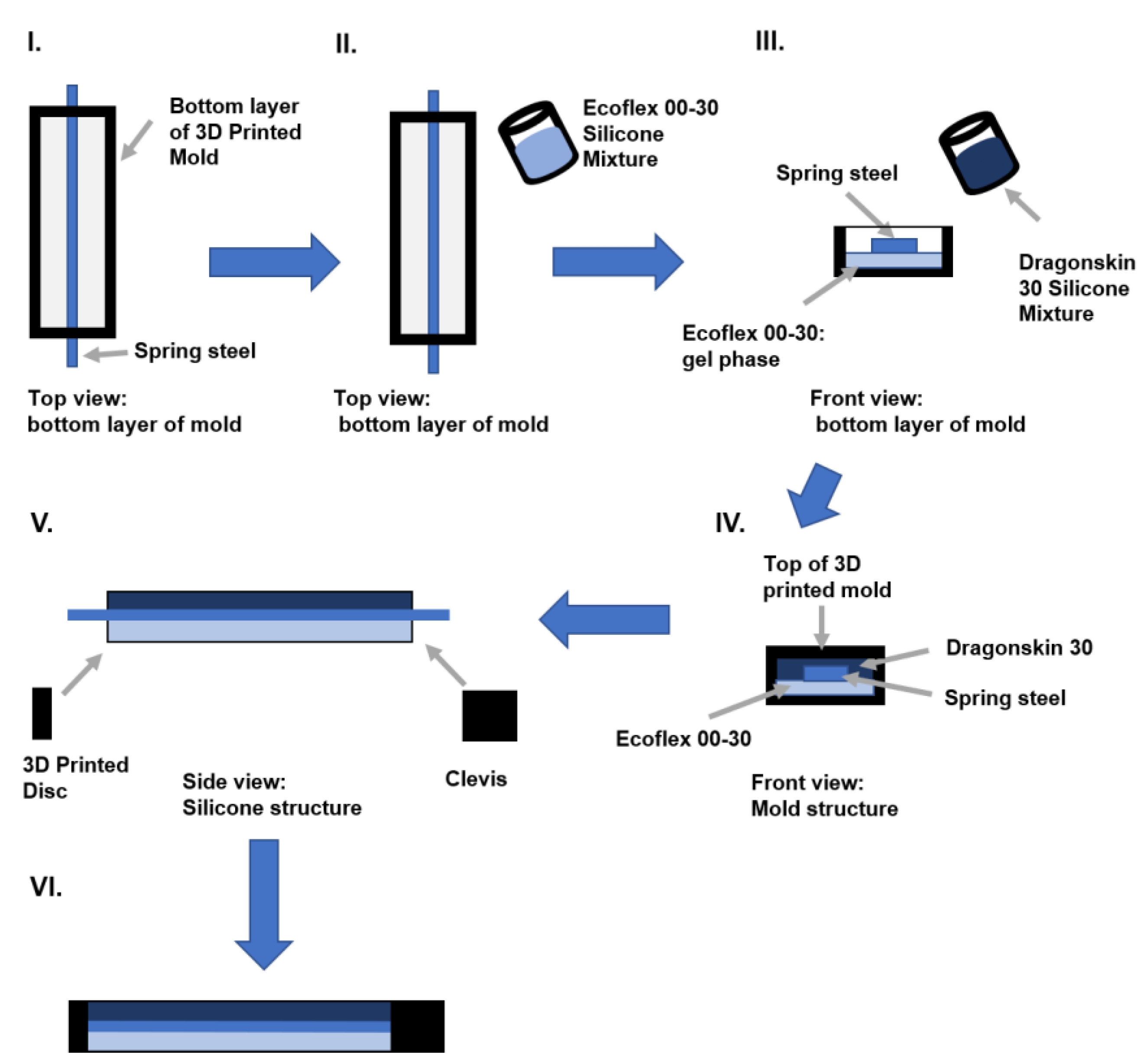 I.

Bottom layer of 3D Printed Mold

Spring steel

Top view: bottom layer of mold

II.

Ecoflex 00-30 Silicone Mixture

Top view: bottom layer of mold

III.

Spring steel

Dragonskin 30 Silicone Mixture

Ecoflex 00-30: gel phase

Front view: bottom layer of mold

IV.

Top of 3D printed mold

Dragonskin 30

Spring steel

Ecoflex 00-30

Front view: Mold structure

V.

3D Printed Disc

Side view: Silicone structure

Clevis

VI.