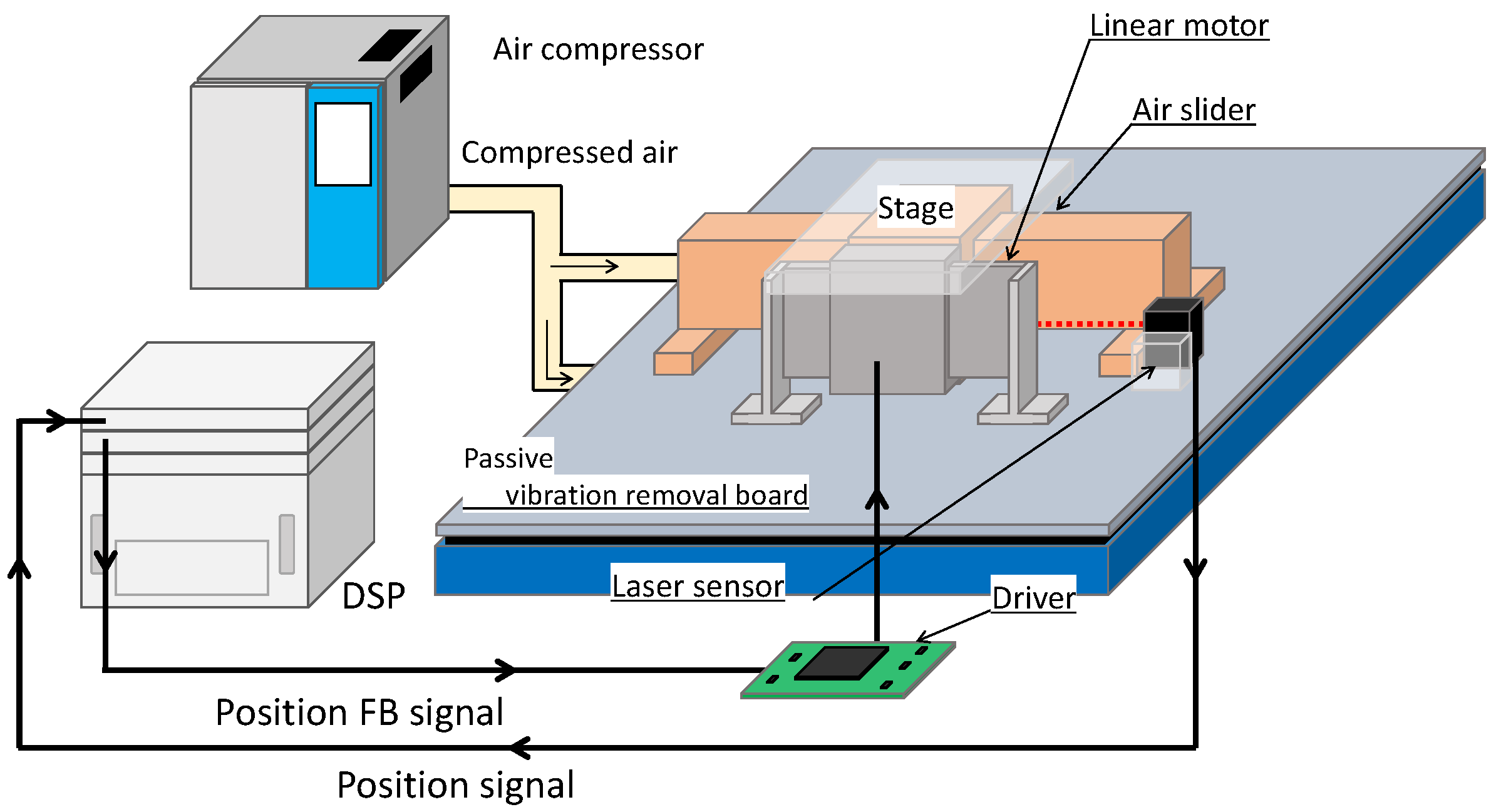 Air compressor

Linear motor

Air slider

Compressed air

Stage

Passive vibration removal board

DSP

Laser sensor

Driver

Position FB signal

Position signal