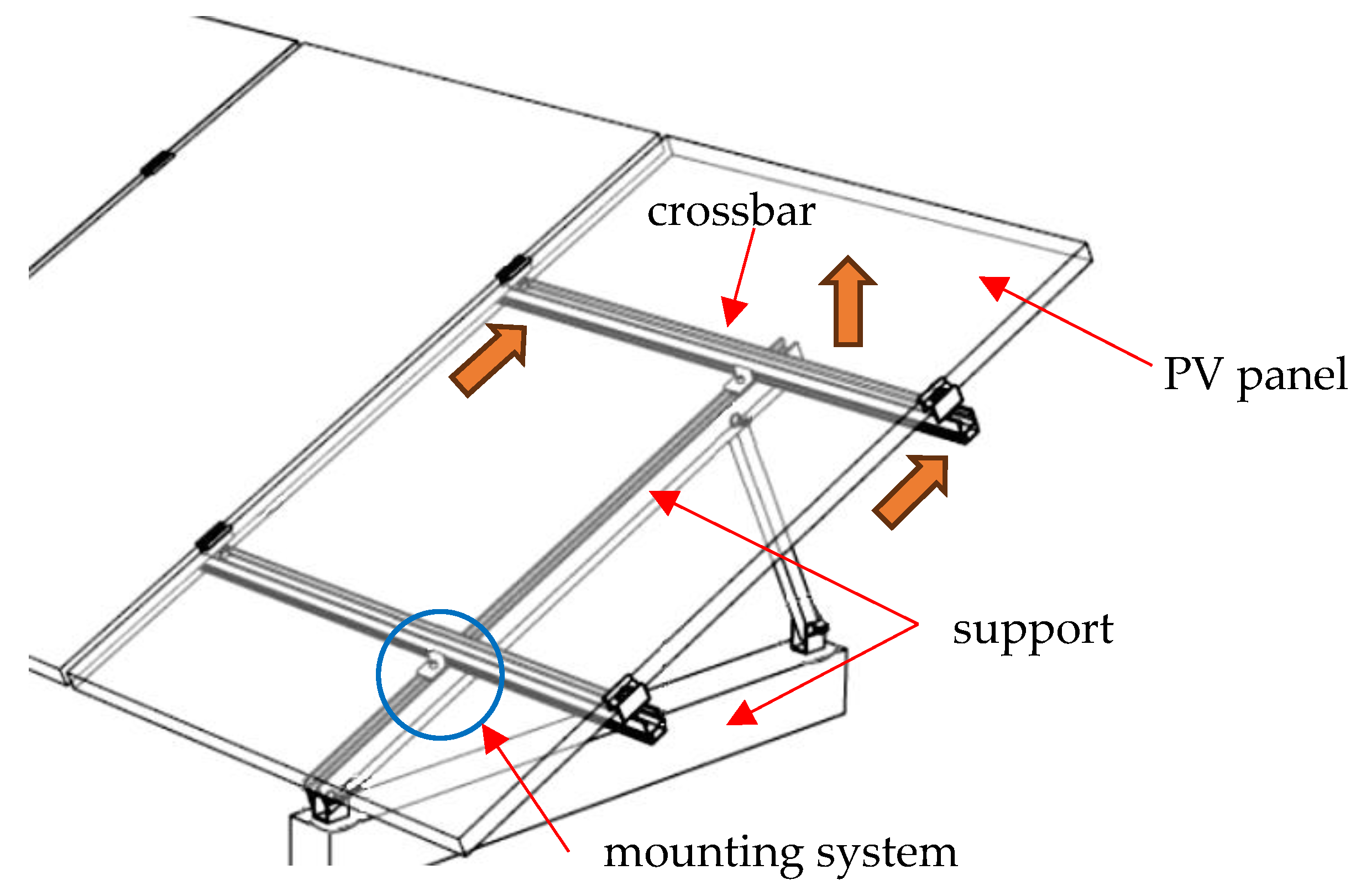 crossbar

PV panel

support

mounting system