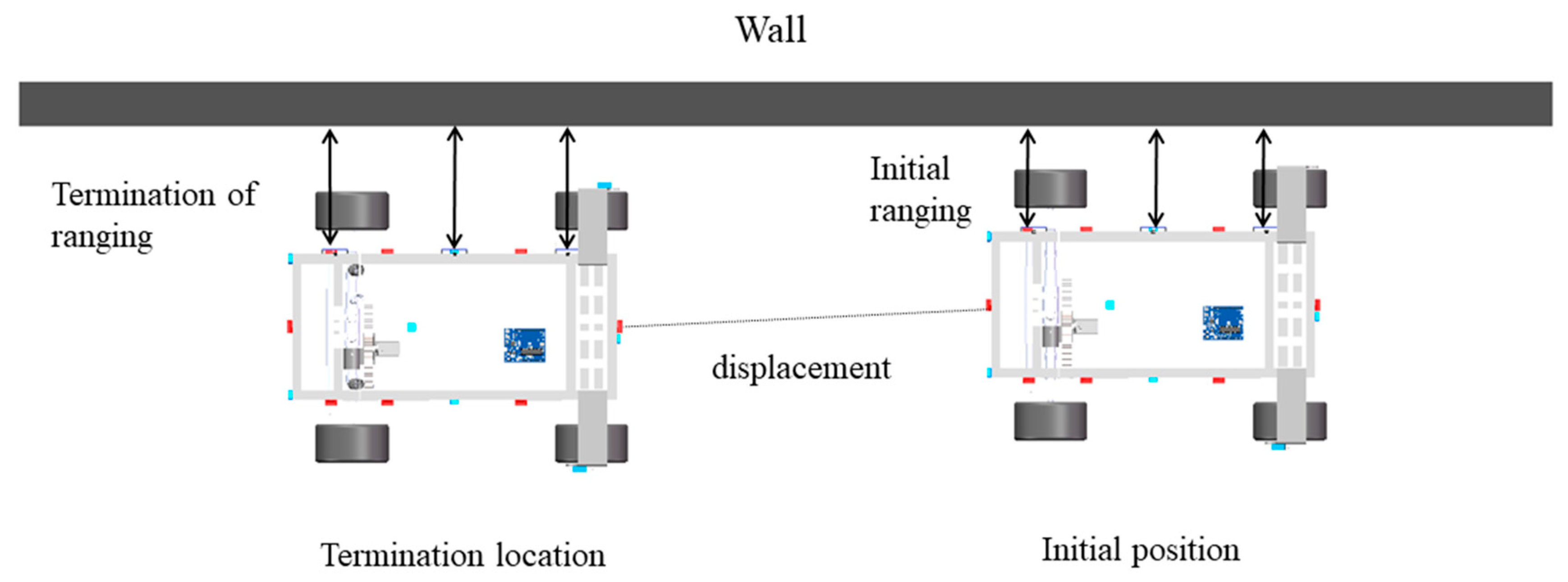 Wall

Termination of ranging

Initial ranging

displacement

Termination location

Initial position