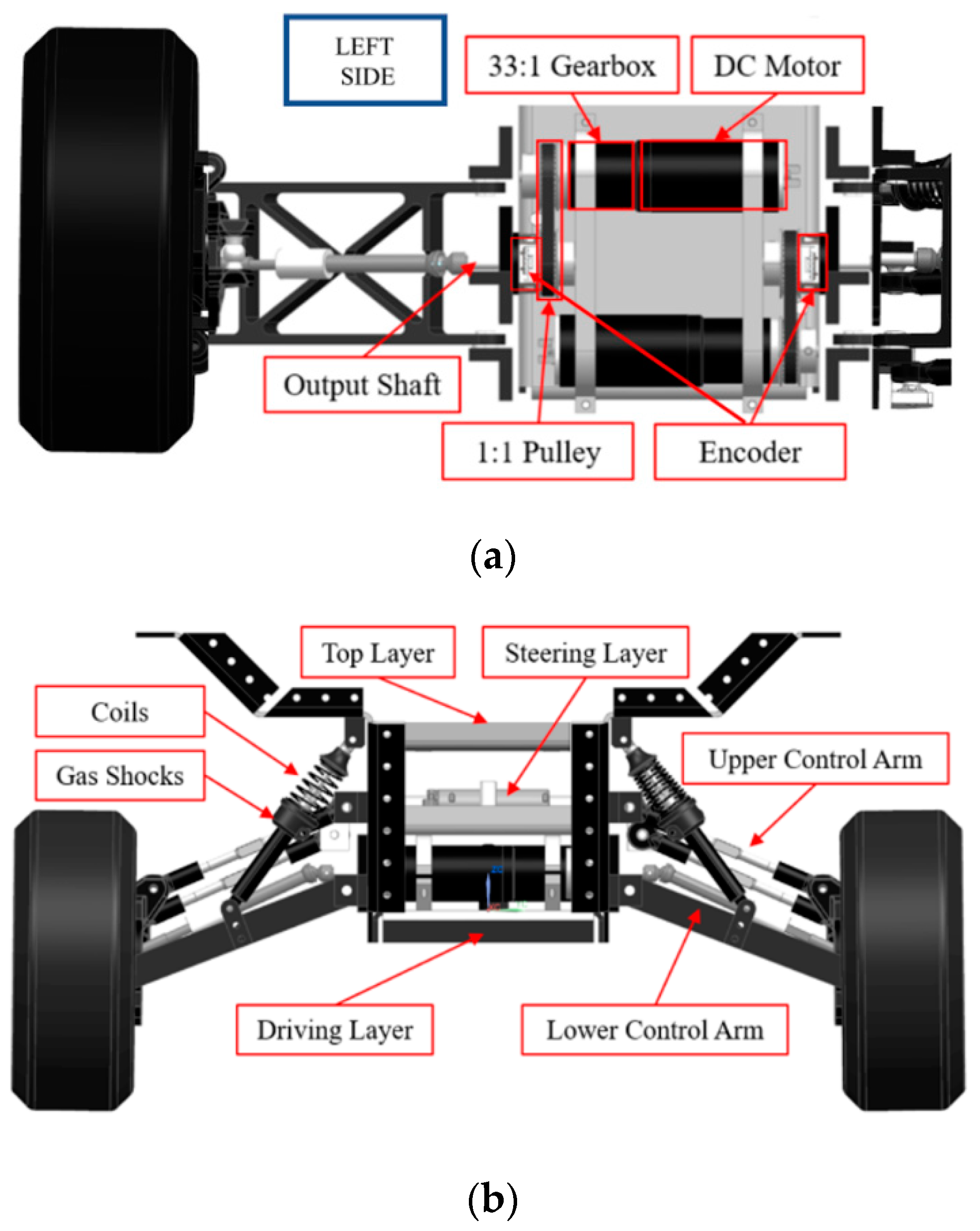 LEFT SIDE

33:1 Gearbox

DC Motor

Output Shaft

1:1 Pulley

Encoder

(a)

Top Layer

Steering Layer

Coils

Gas Shocks

Upper Control Arm

Driving Layer

Lower Control Arm

(b)