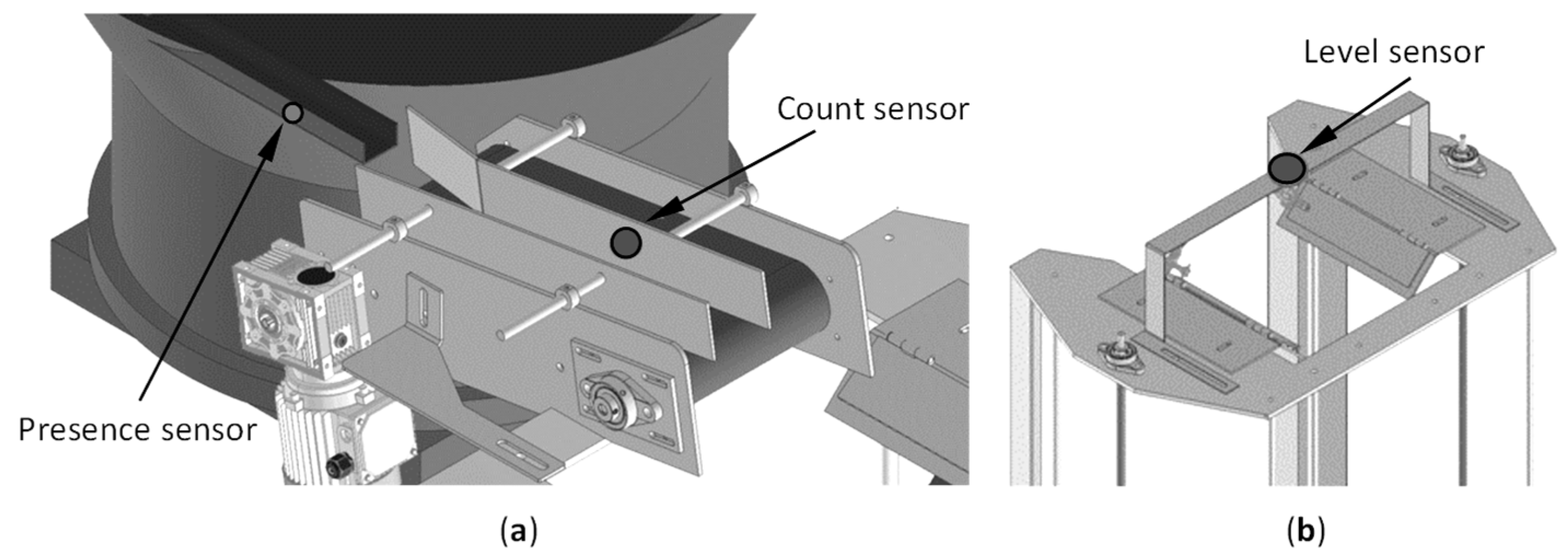 Count sensor

Presence sensor

(a)

Level sensor

(b)