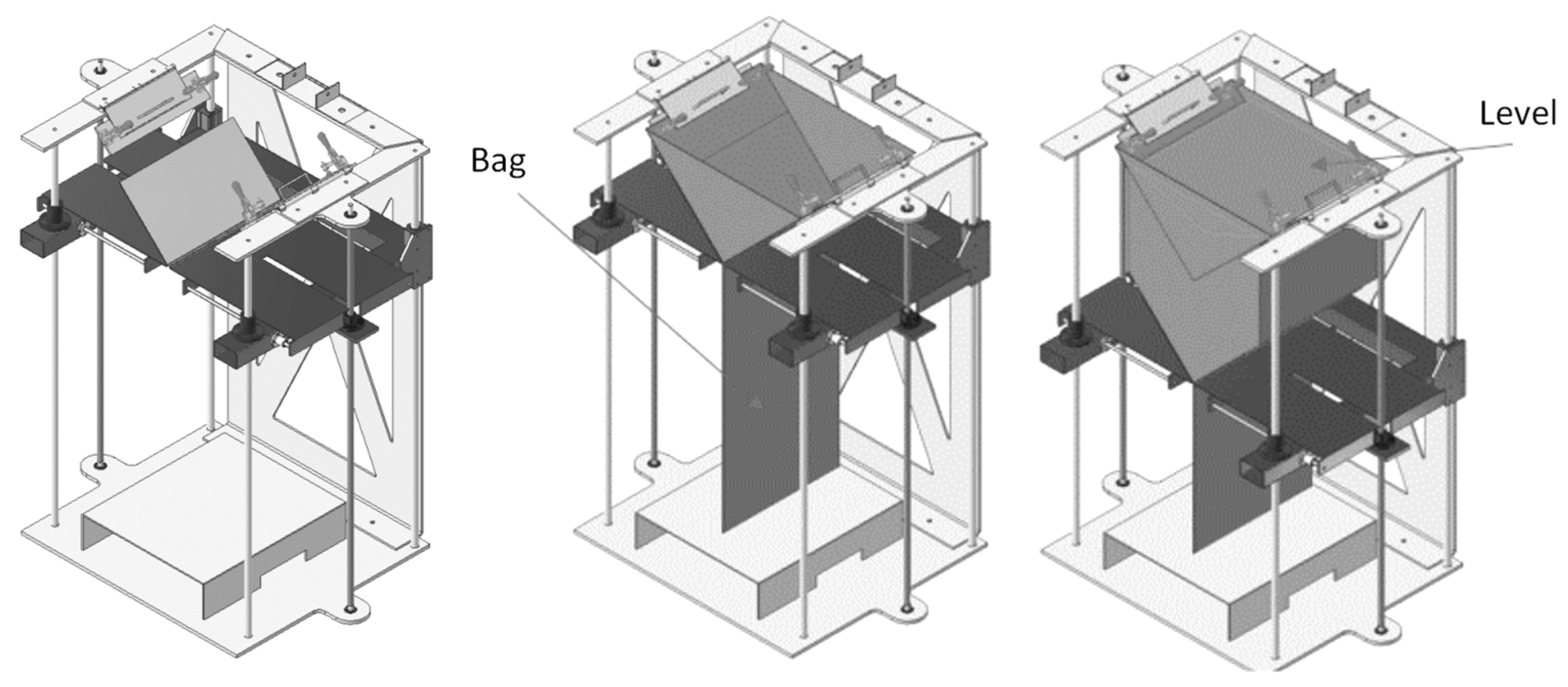 Bag

Level