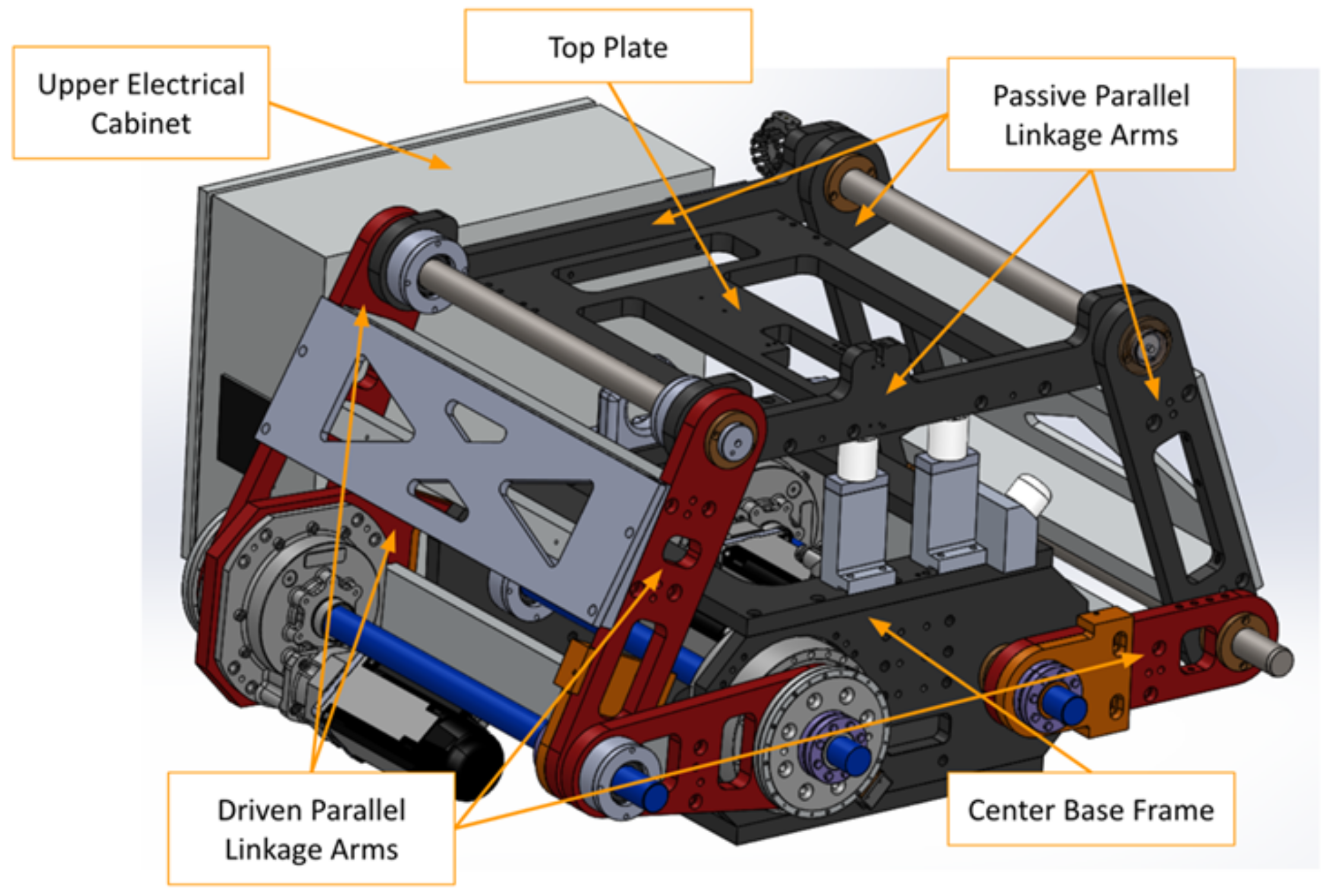 Upper Electrical Cabinet

Top Plate

Passive Parallel Linkage Arms

Driven Parallel Linkage Arms

Center Base Frame