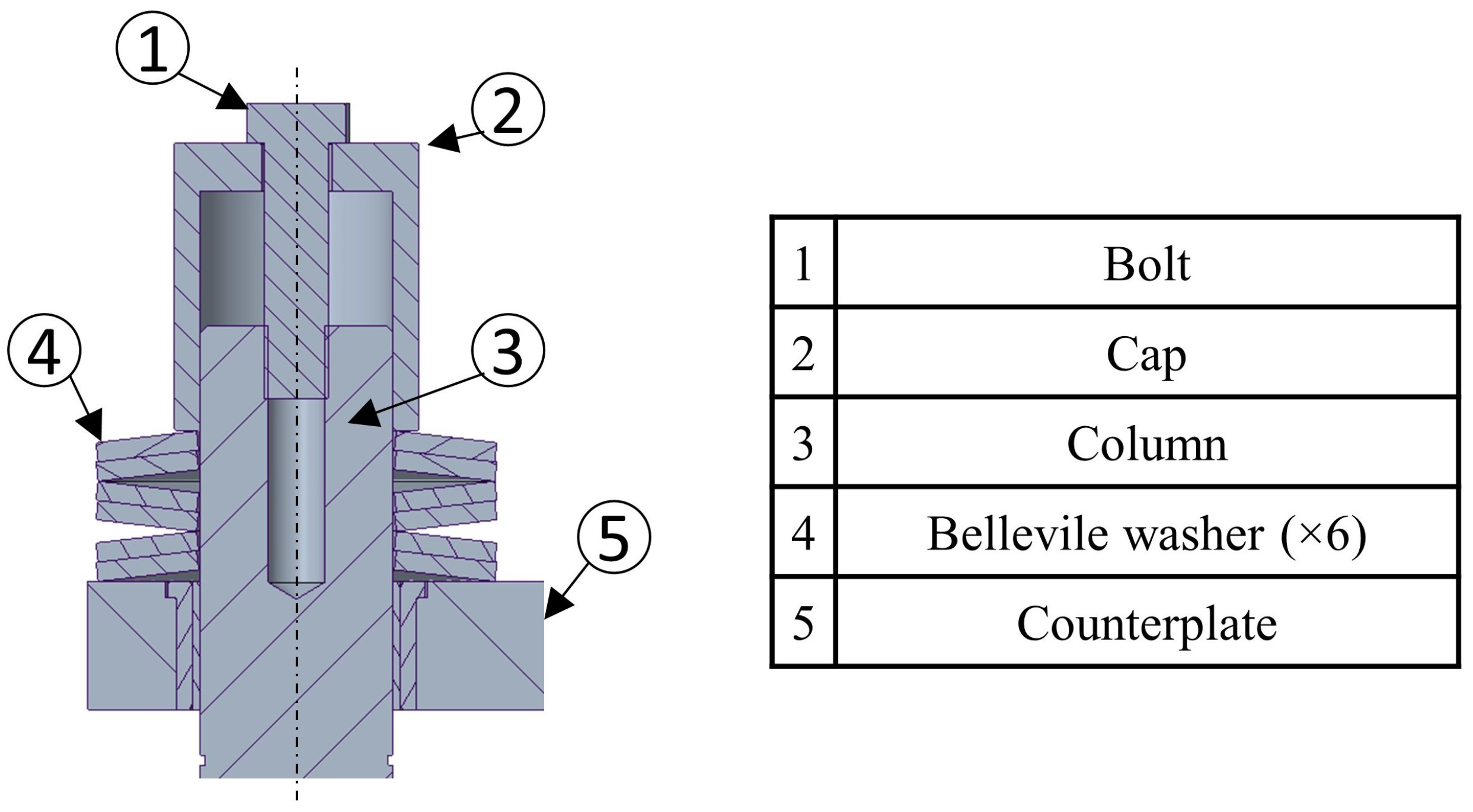 1
2
4
3
5

| 1 | Bolt |
|---|---|
| 2 | Cap |
| 3 | Column |
| 4 | Bellevile washer (×6) |
| 5 | Counterplate |