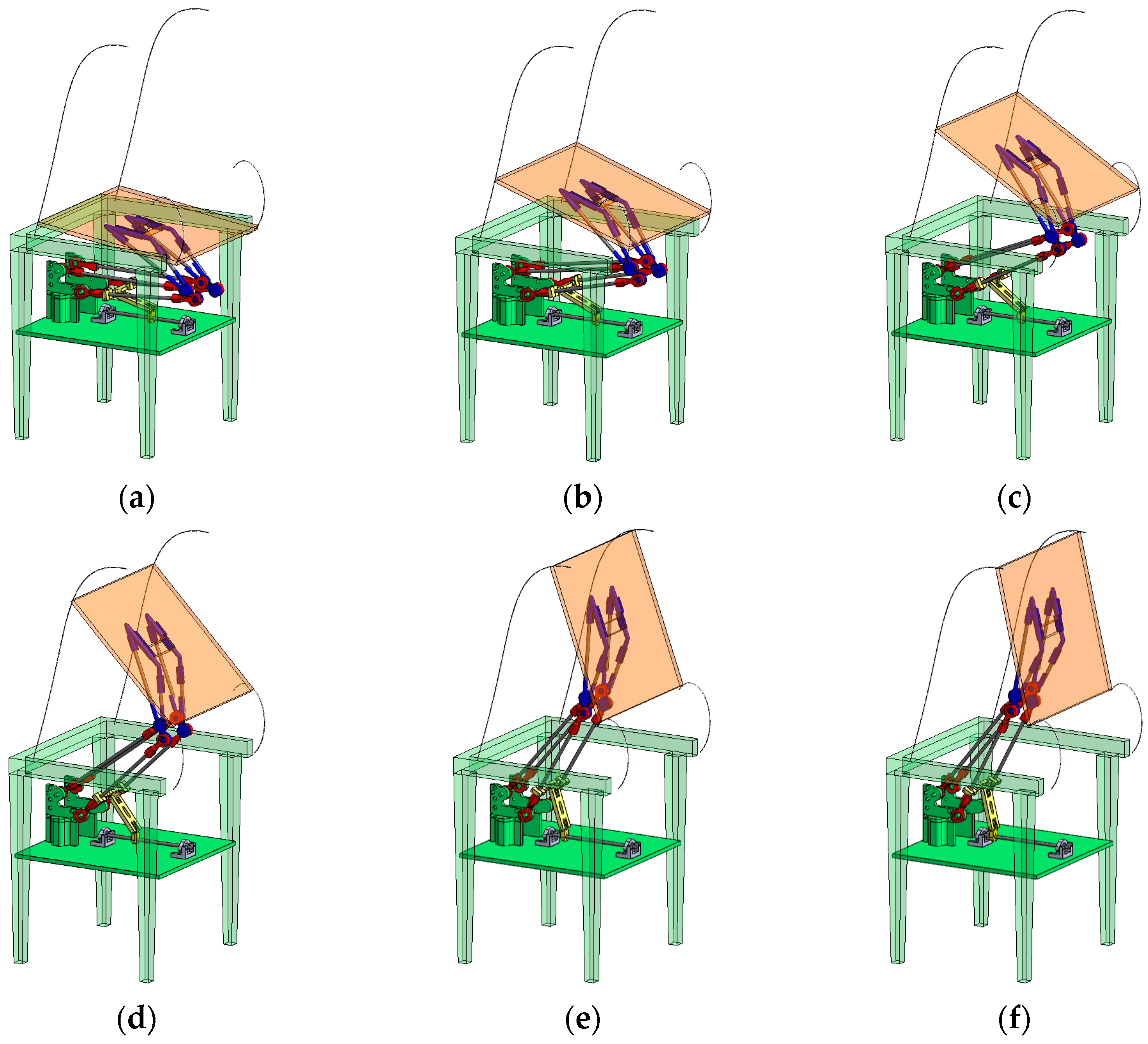 (a)

(b)

(c)

(d)

(e)

(f)