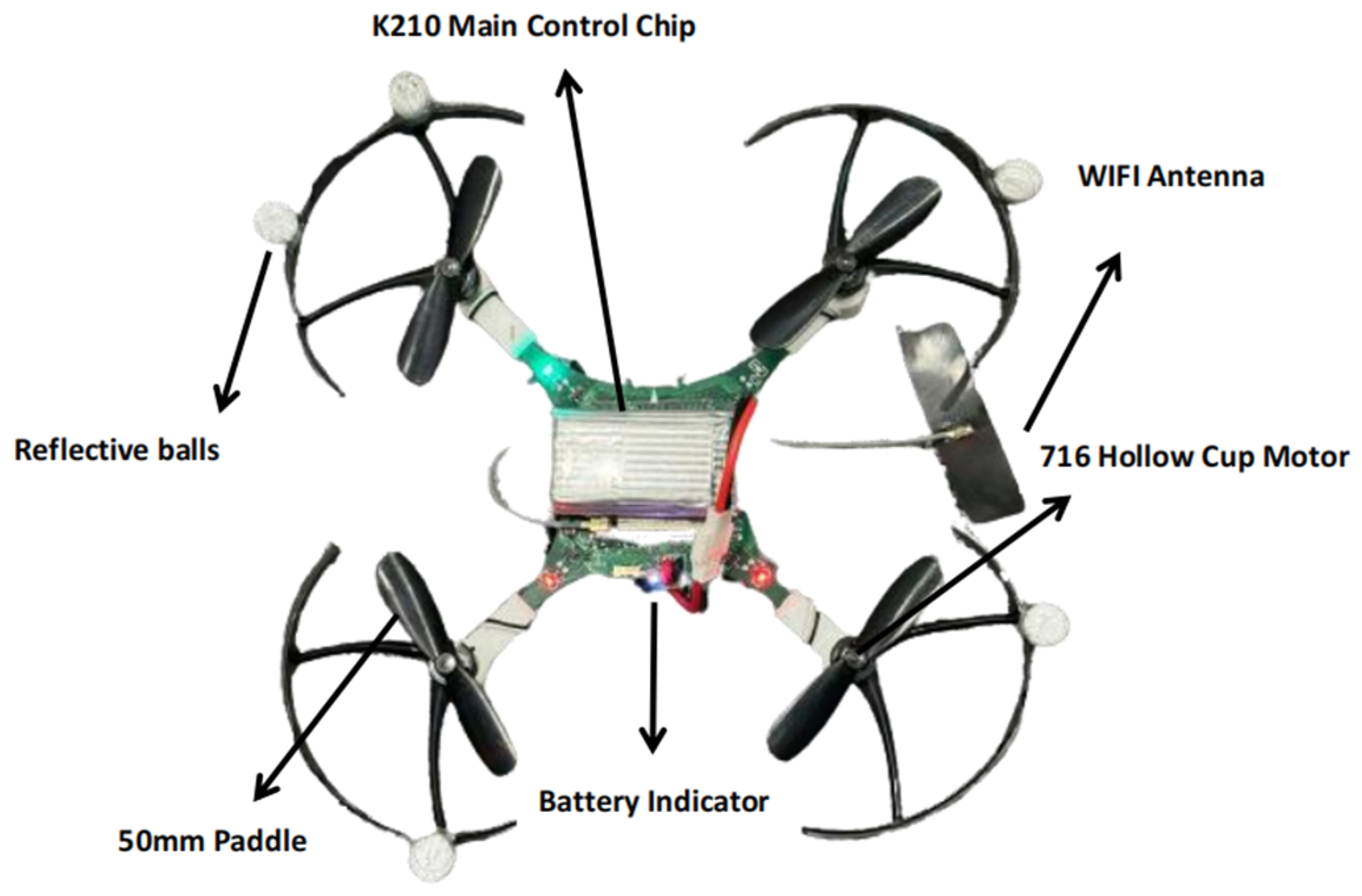 K210 Main Control Chip

WIFI Antenna

Reflective balls

716 Hollow Cup Motor

Battery Indicator

50mm Paddle