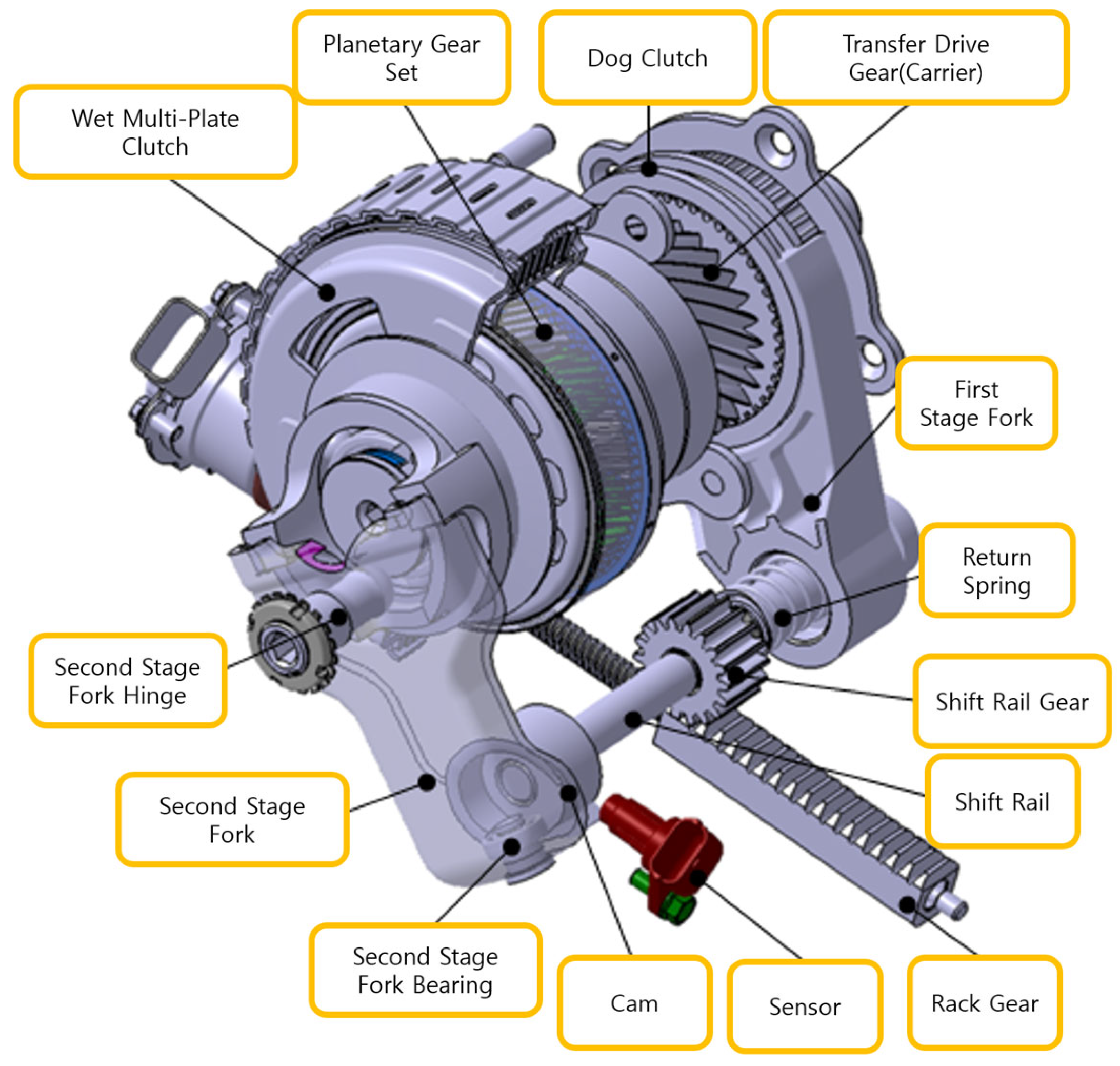 Wet Multi-Plate Clutch

Planetary Gear Set

Dog Clutch

Transfer Drive Gear(Carrier)

First Stage Fork

Return Spring

Shift Rail Gear

Shift Rail

Second Stage Fork Hinge

Second Stage Fork

Second Stage Fork Bearing

Cam

Sensor

Rack Gear