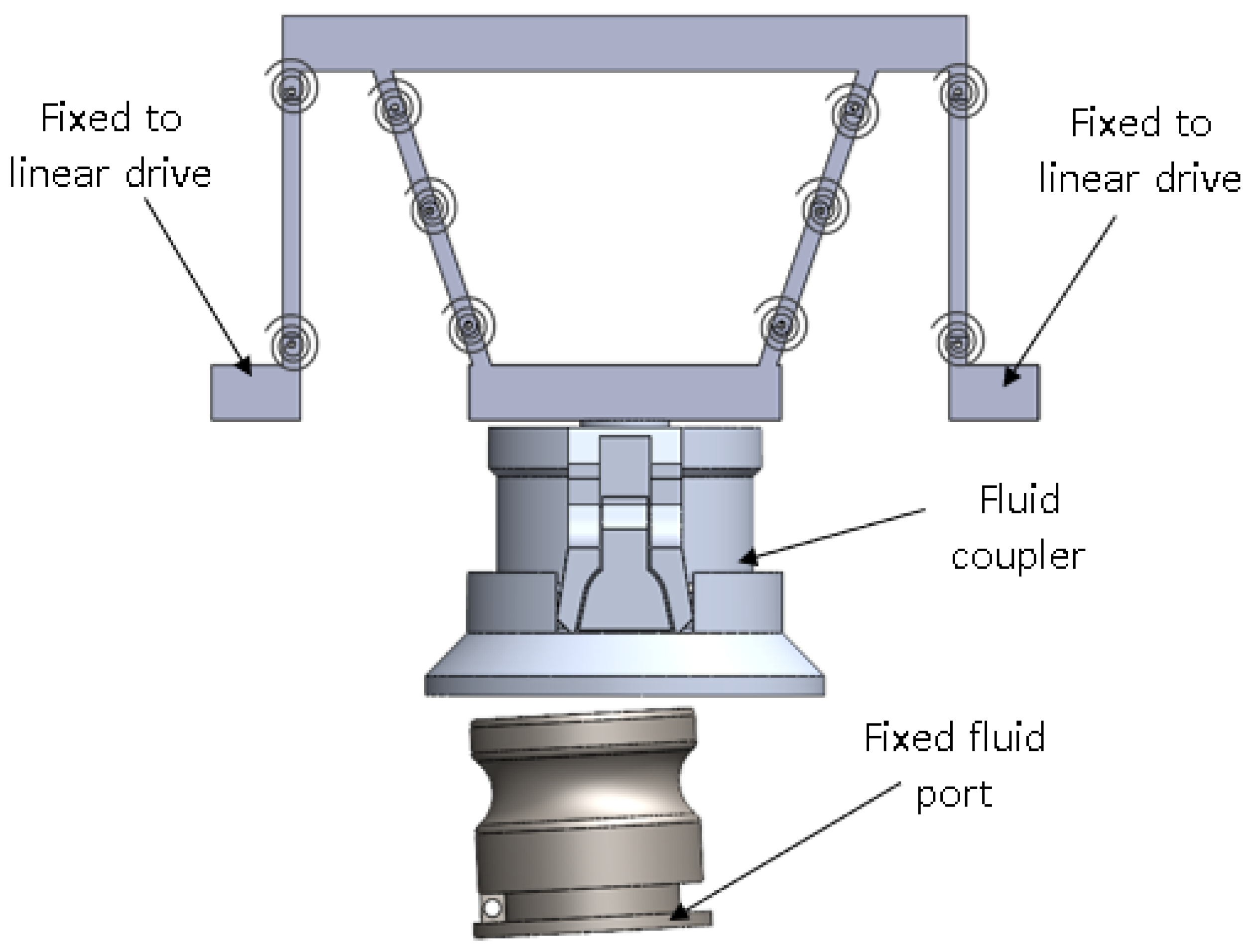 Fixed to linear drive

Fixed to linear drive

Fluid coupler

Fixed fluid port