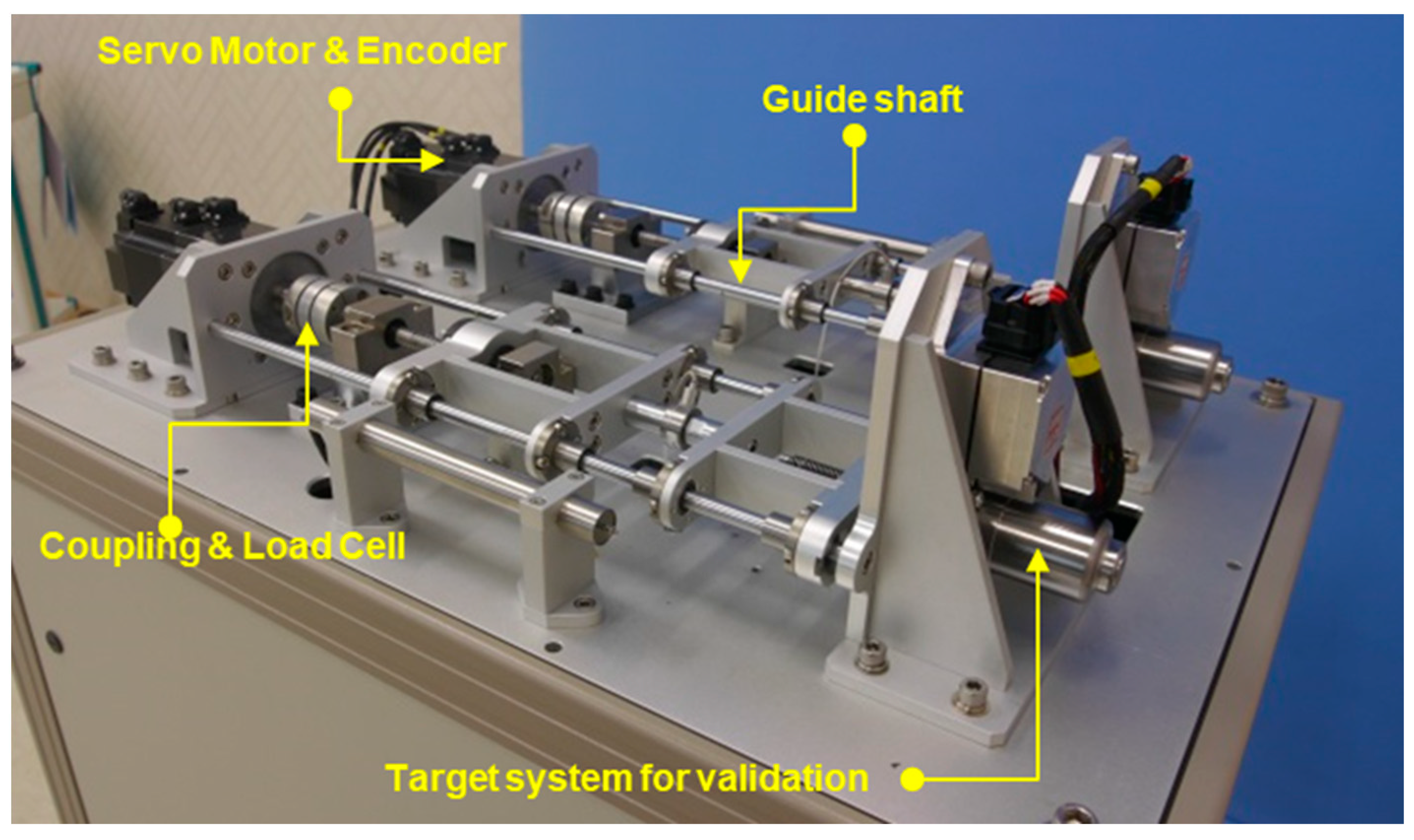 Servo Motor & Encoder

Guide shaft

Coupling & Load Cell

Target system for validation