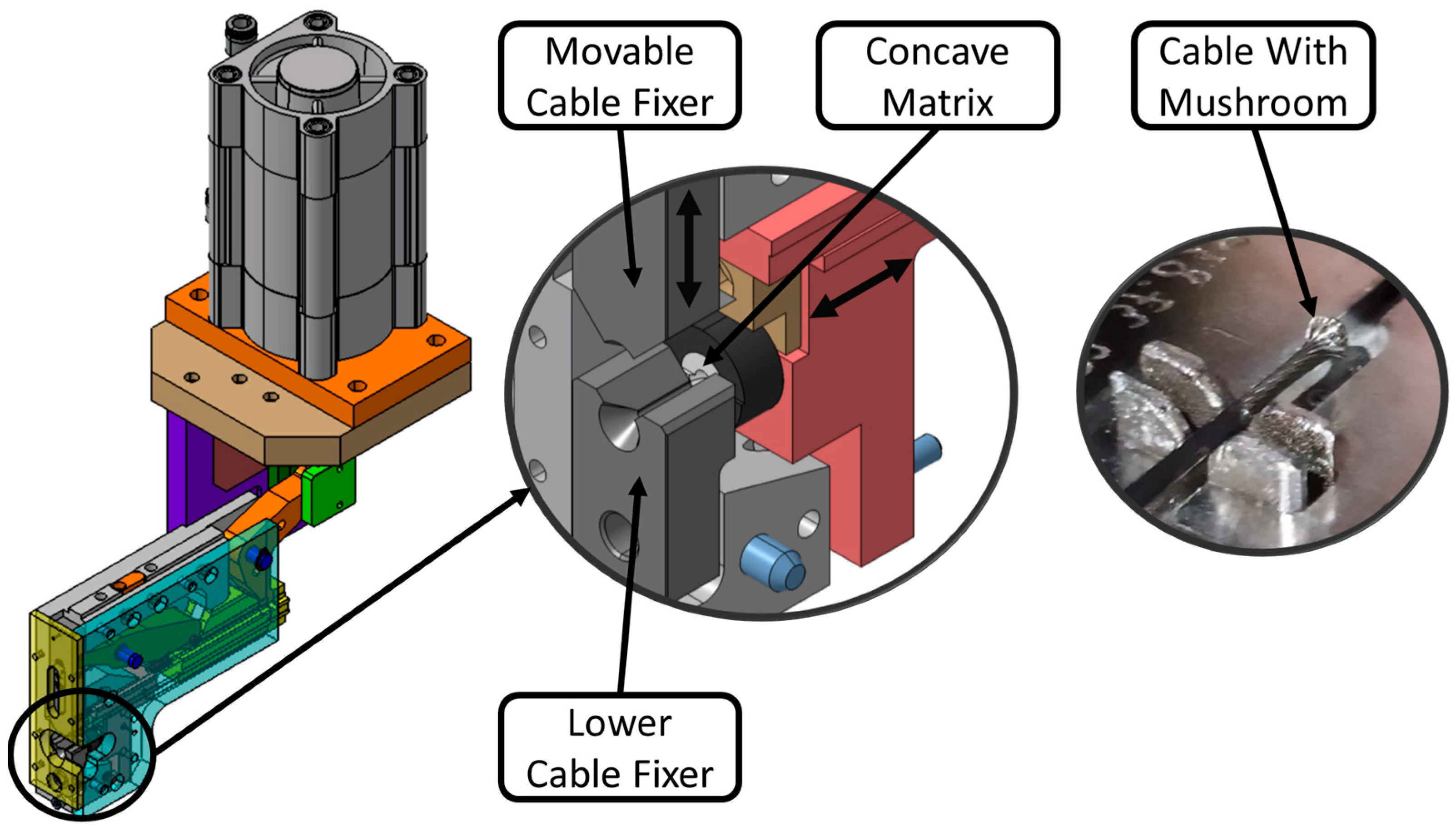 Movable Cable Fixer

Concave Matrix

Cable With Mushroom

Lower Cable Fixer