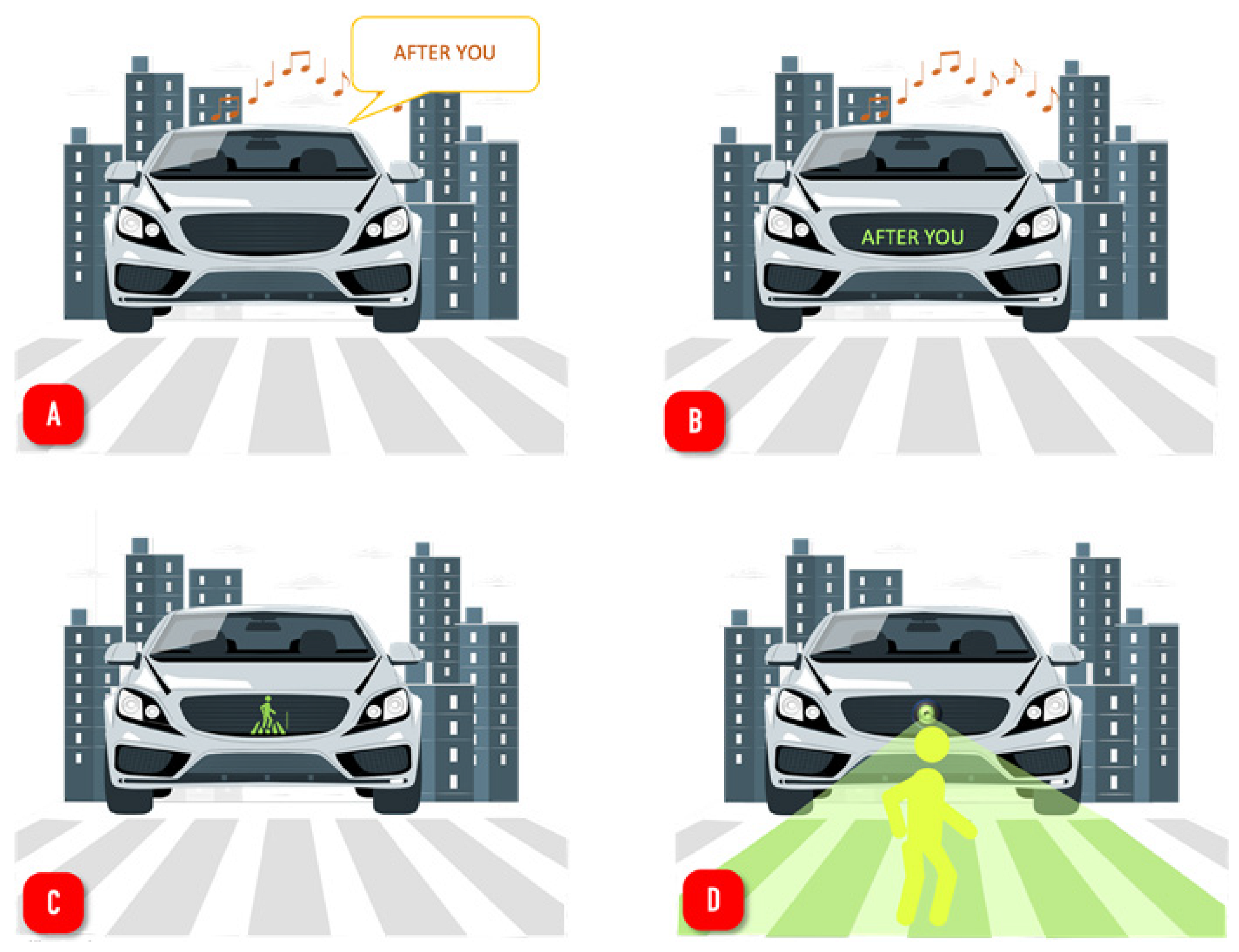 AFTER YOU

A

AFTER YOU

B

C

D