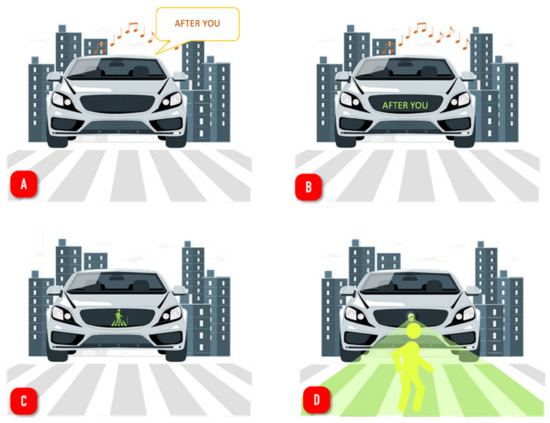 AFTER YOU

A

AFTER YOU

B

C

D