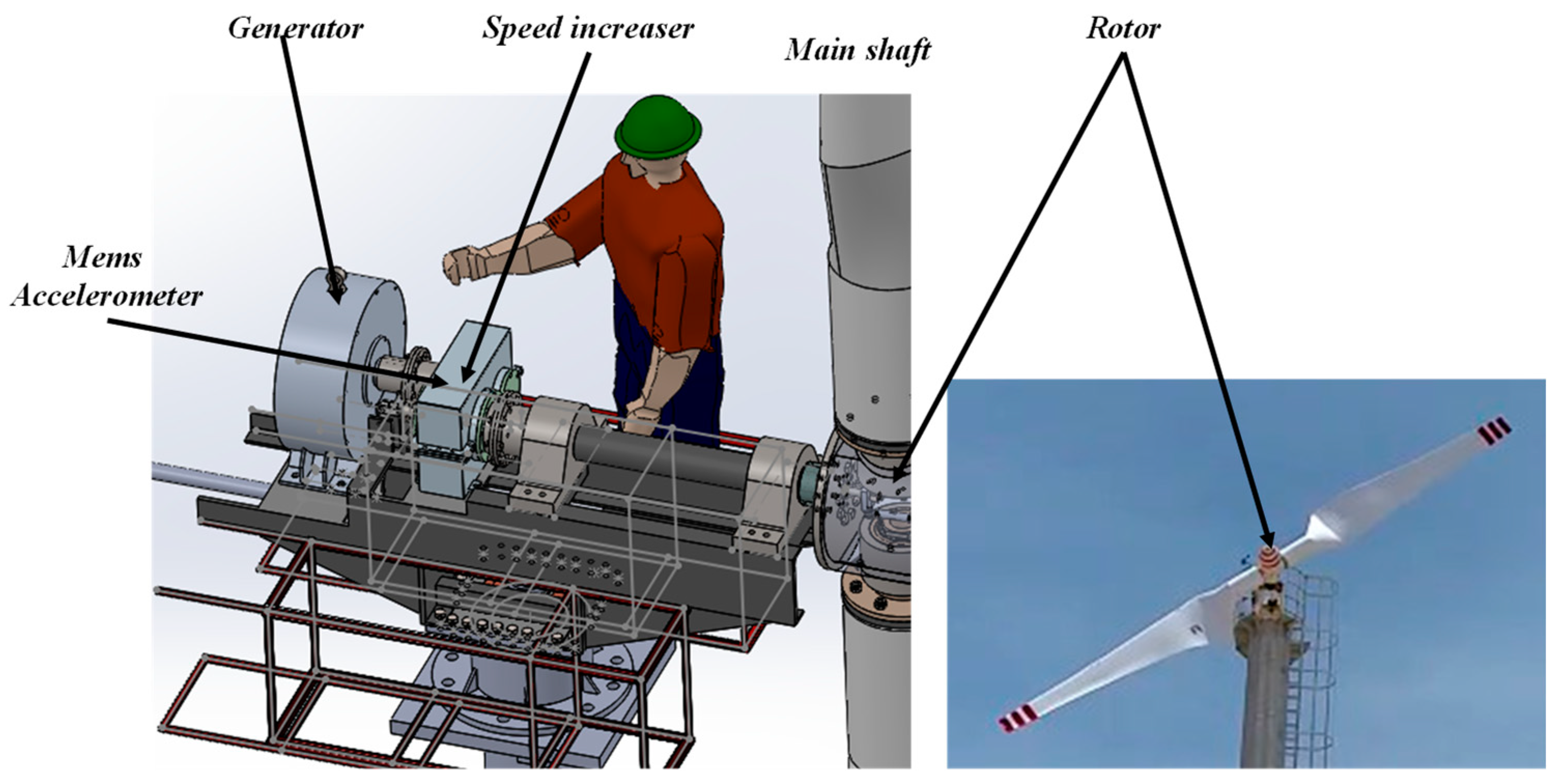 Generator

Speed increaser

Main shaft

Rotor

Mems Accelerometer