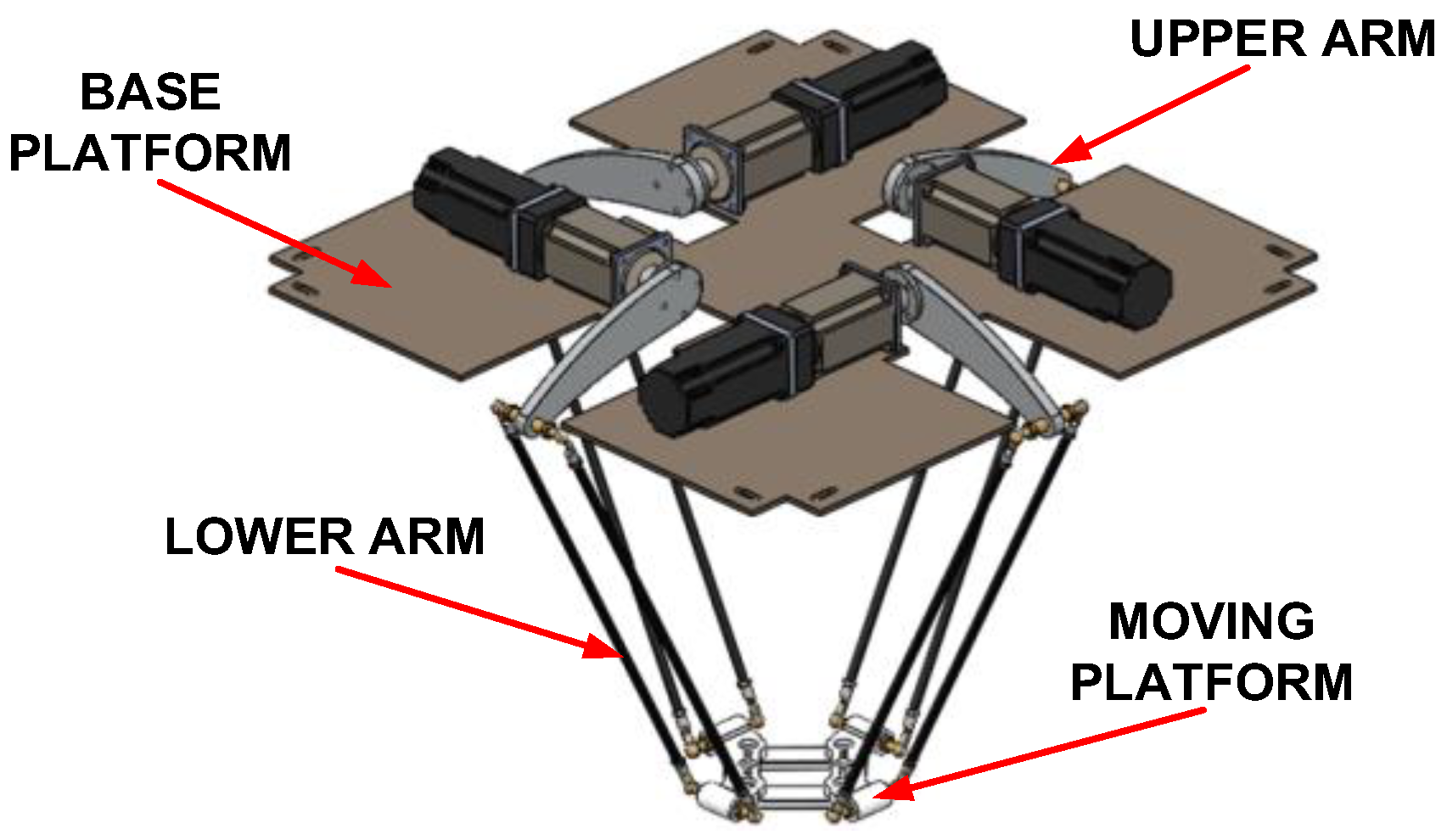 BASE PLATFORM

UPPER ARM

LOWER ARM

MOVING PLATFORM