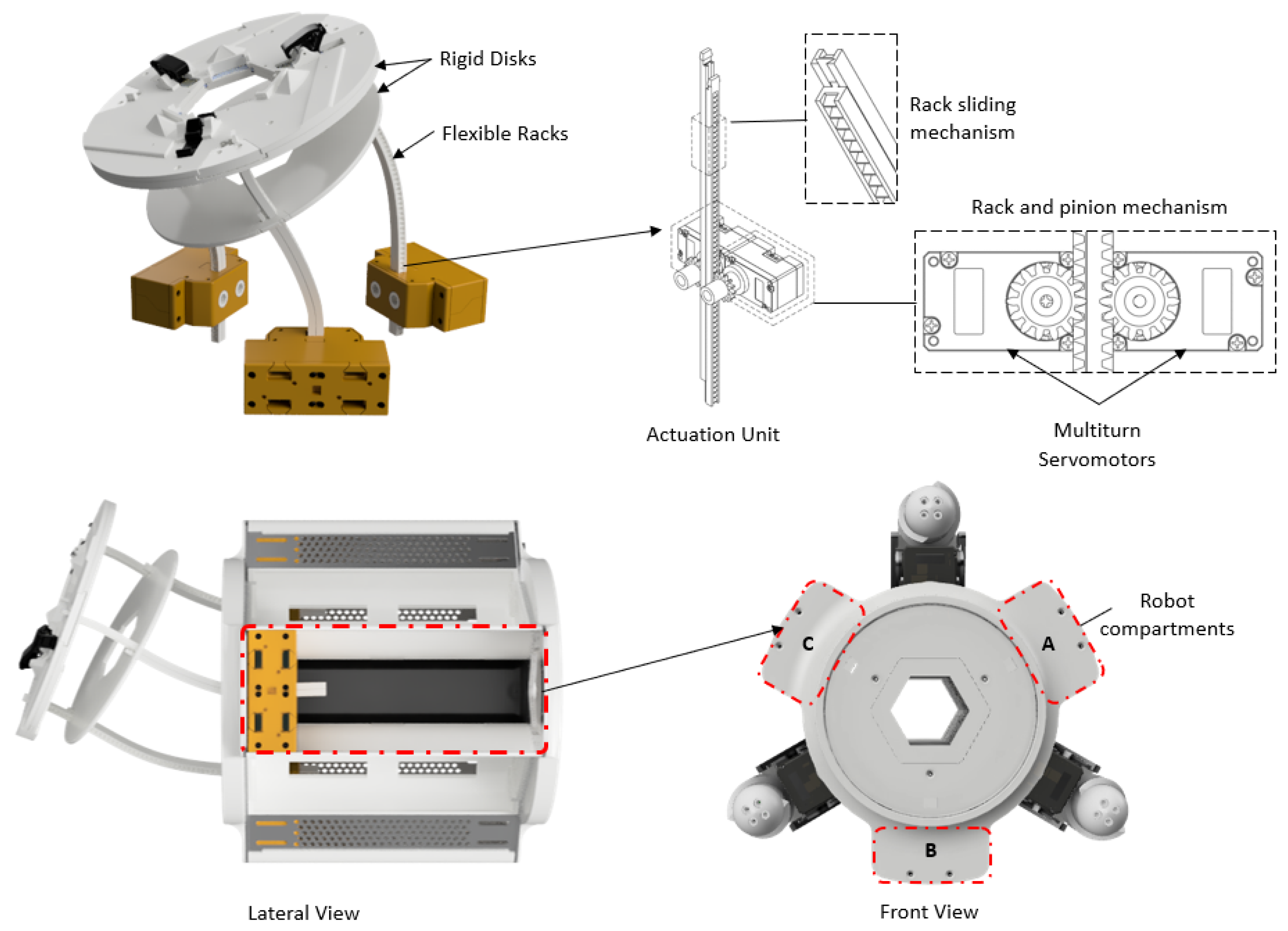 Rigid Disks

Flexible Racks

Rack sliding mechanism

Rack and pinion mechanism

Actuation Unit

Multiturn Servomotors

Robot compartments

C

A

B

Lateral View

Front View