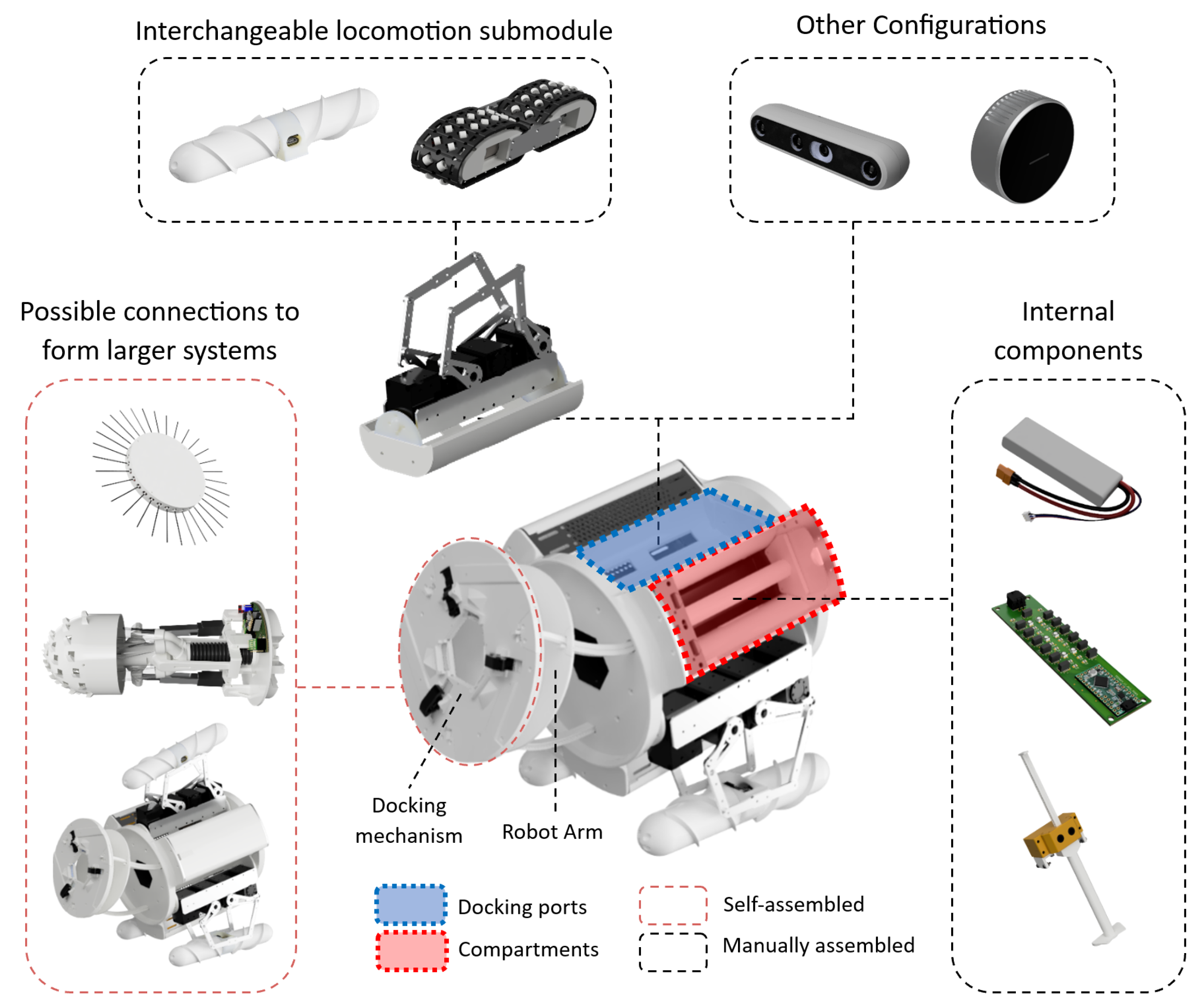 Interchangeable locomotion submodule

Other Configurations

Possible connections to form larger systems

Internal components

Docking mechanism

Robot Arm

Docking ports

Compartments

Self-assembled

Manually assembled