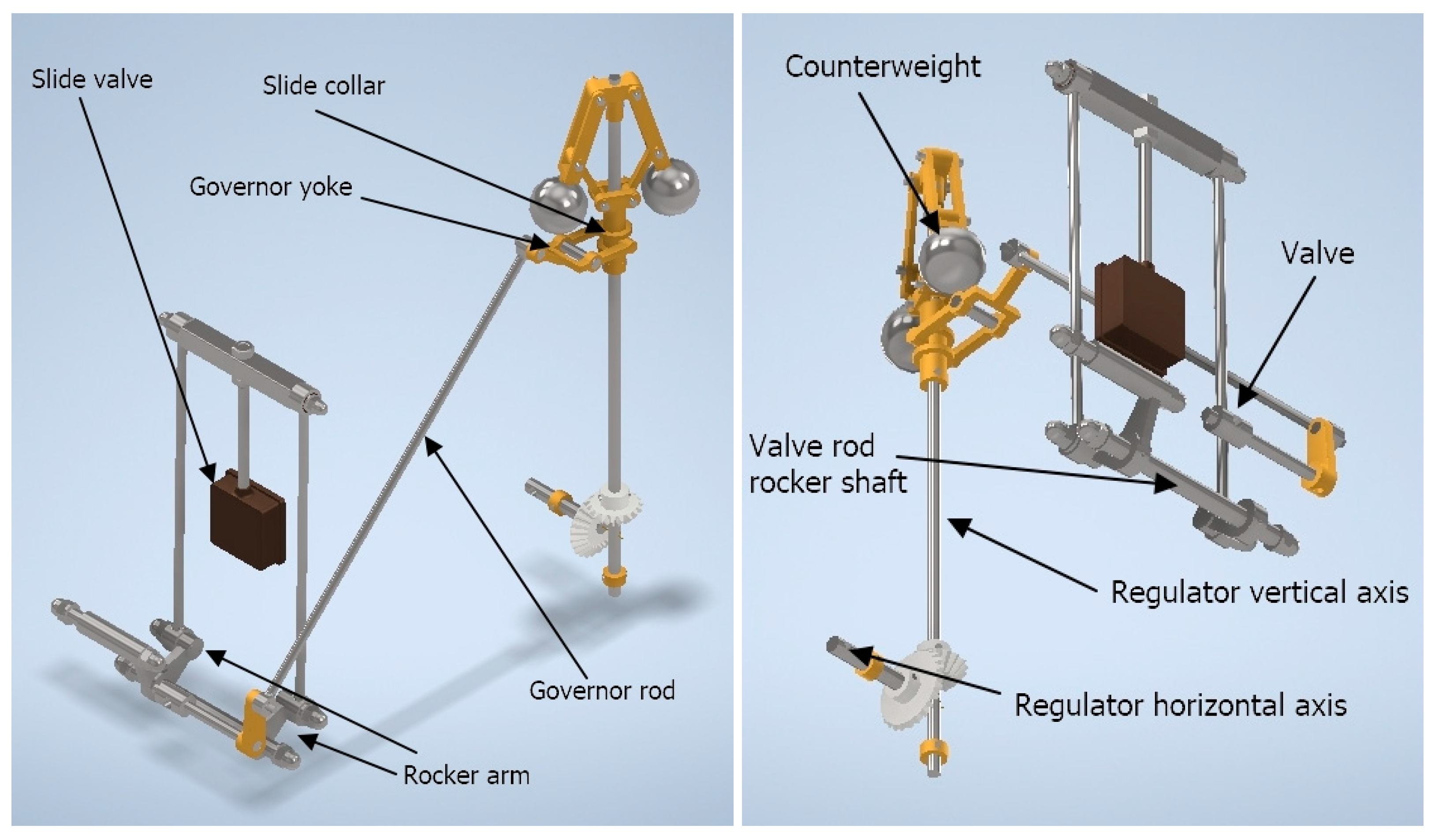 Slide valve

Slide collar

Governor yoke

Governor rod

Rocker arm

Counterweight

Valve

Valve rod rocker shaft

Regulator vertical axis

Regulator horizontal axis