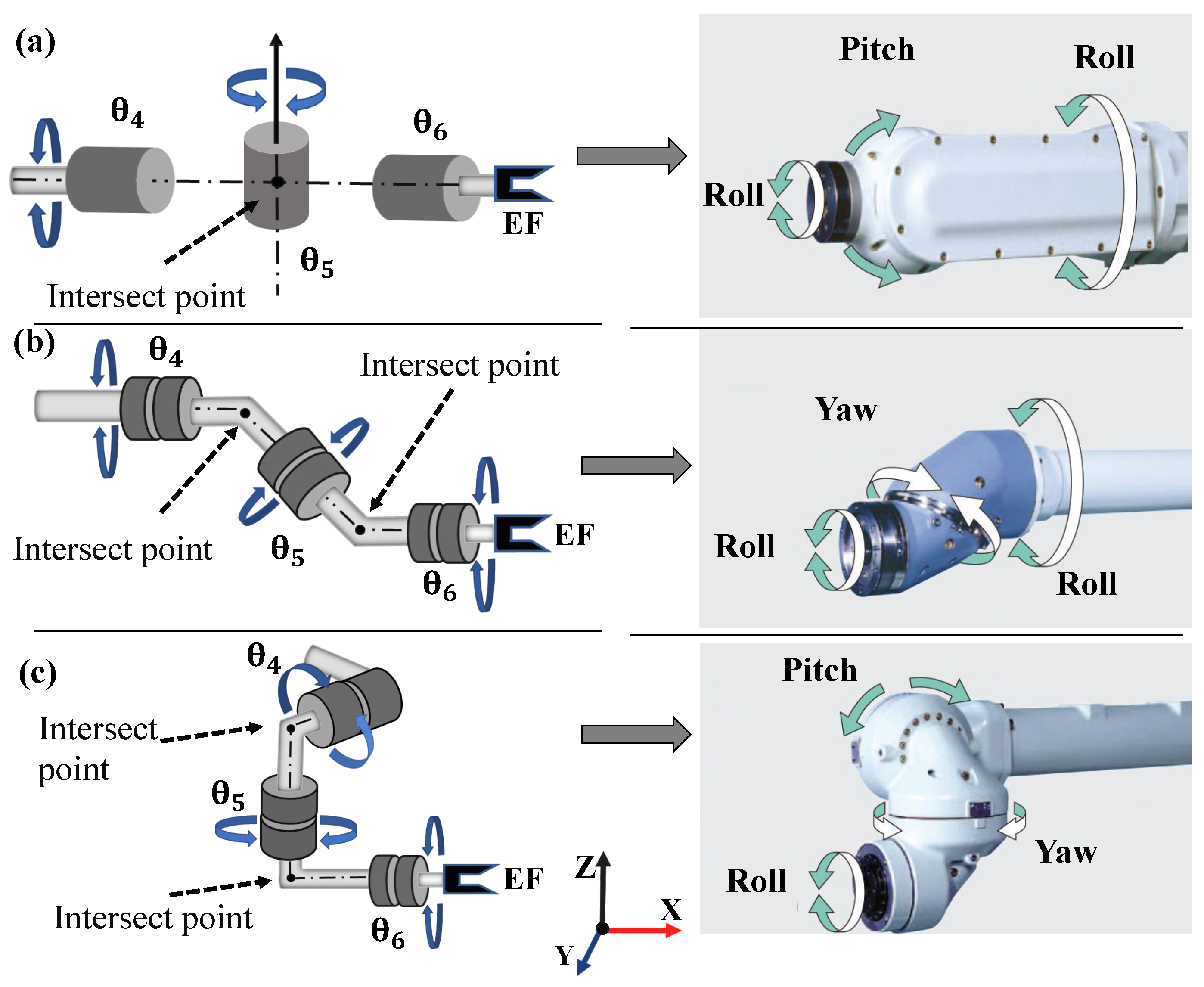 (a)

$\theta_4$

$\theta_6$

EF

$\theta_5$

Intersect point

Pitch

Roll

Roll

(b)

$\theta_4$

Intersect point

Intersect point

$\theta_5$

EF

$\theta_6$

Yaw

Roll

Roll

(c)

$\theta_4$

Intersect point

$\theta_5$

EF

Intersect point

$\theta_6$

Z

X

Y

Pitch

Yaw

Roll