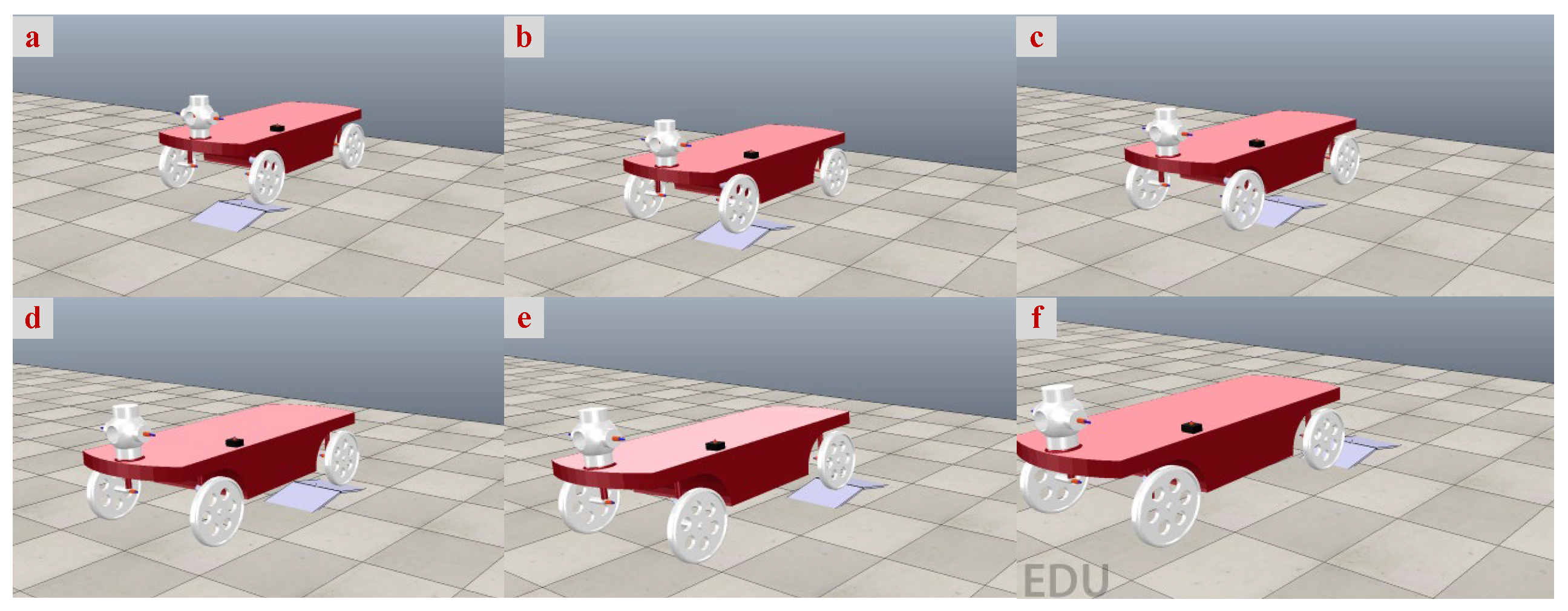 a

b

c

d

e

f

EDU