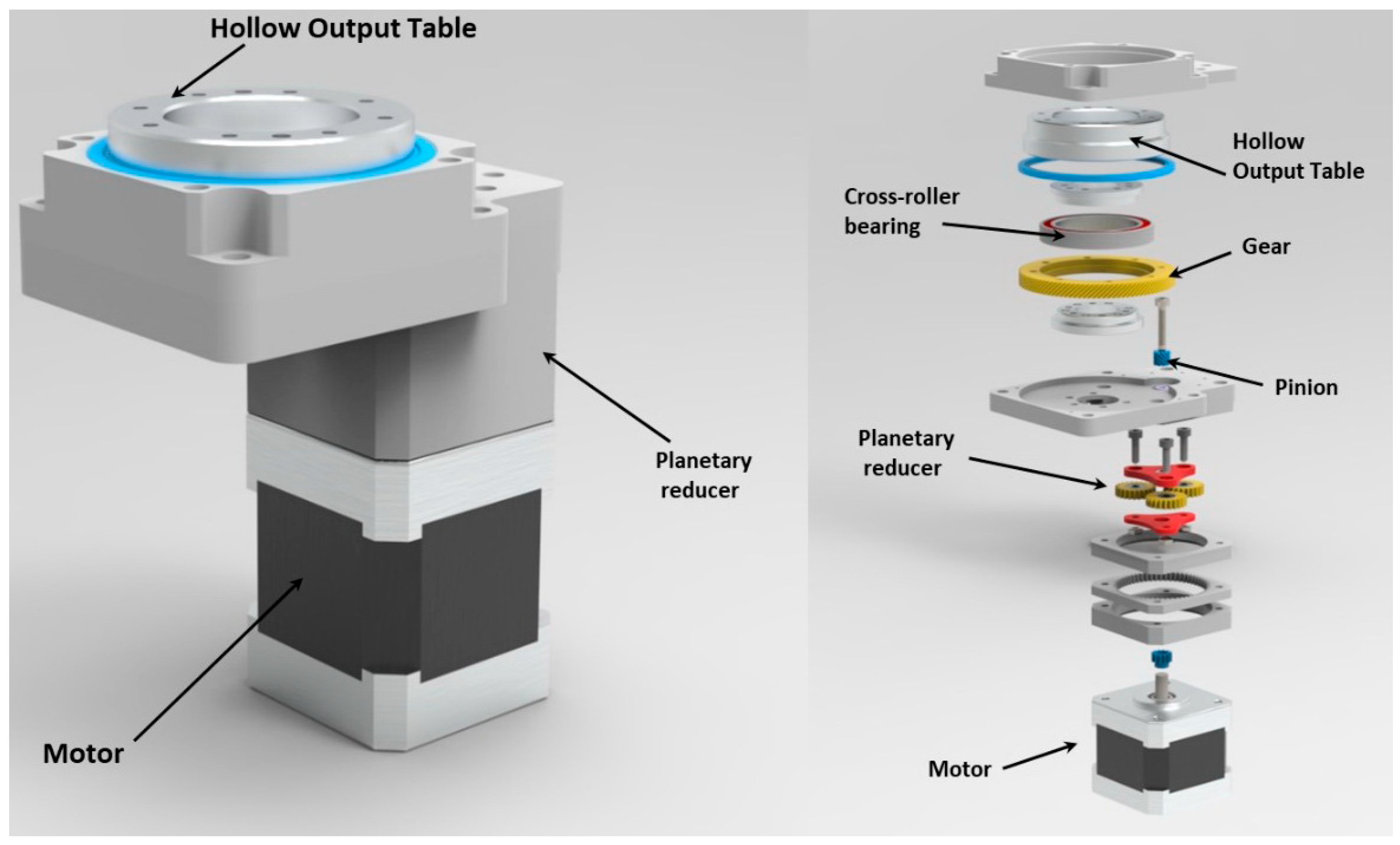 Hollow Output Table

Planetary reducer

Motor

Hollow Output Table

Cross-roller bearing

Gear

Pinion

Planetary reducer

Motor