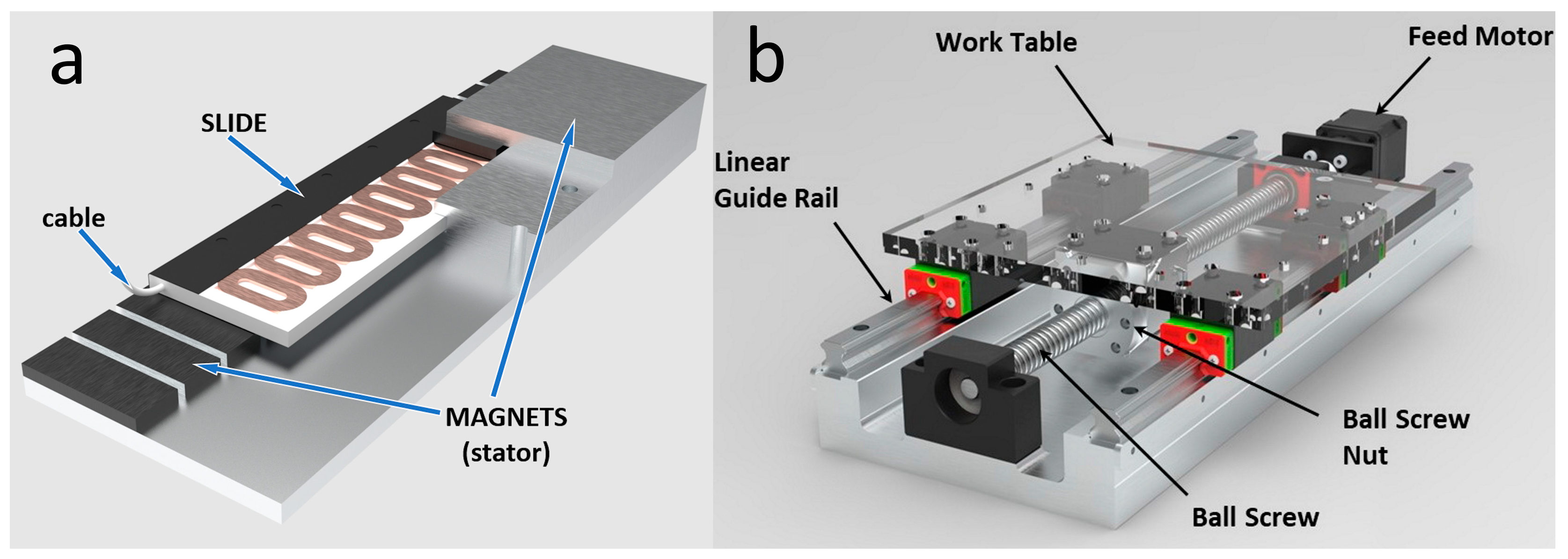 a

SLIDE

cable

MAGNETS
(stator)

b

Work Table

Feed Motor

Linear
Guide Rail

Ball Screw
Nut

Ball Screw