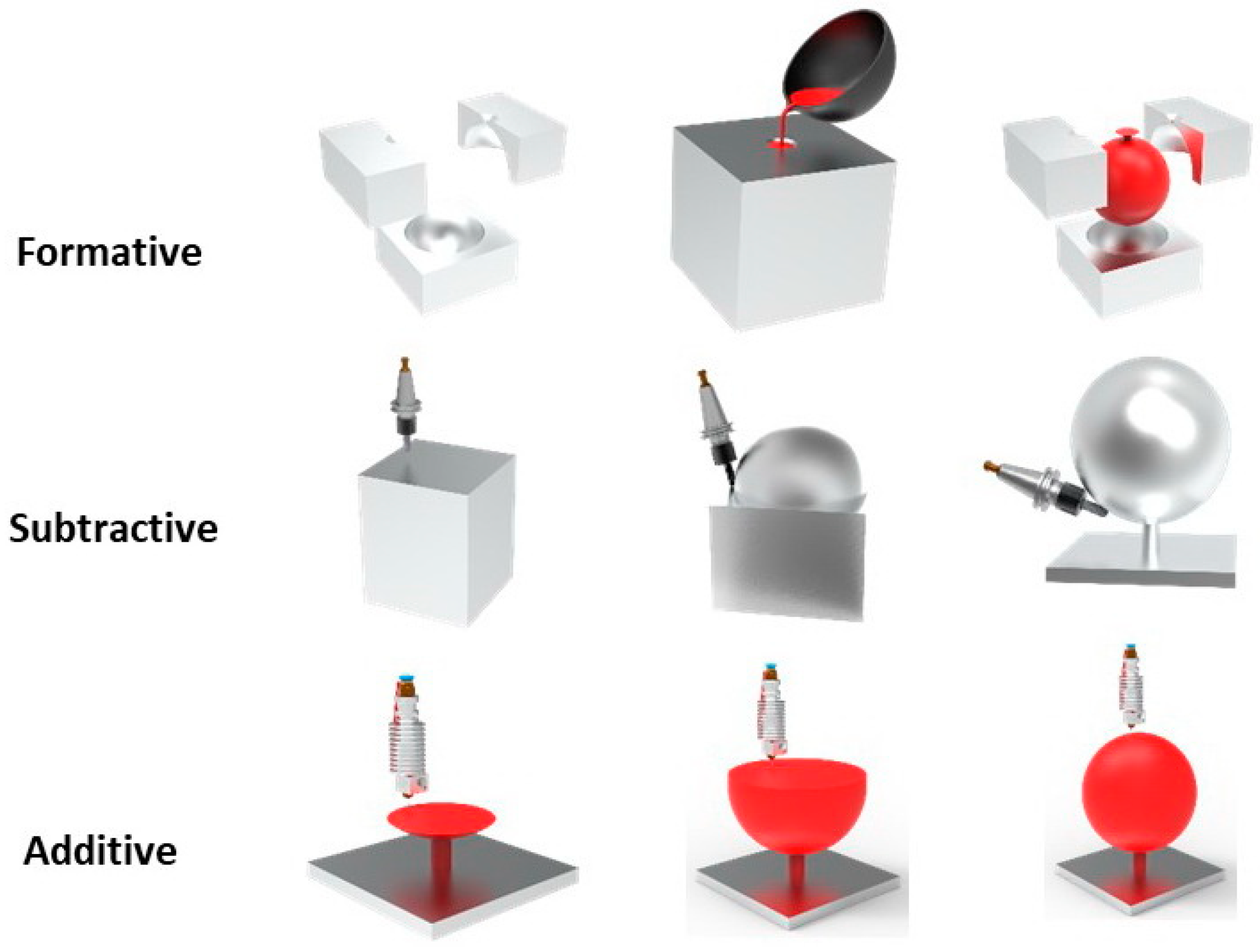 Formative

Subtractive

Additive