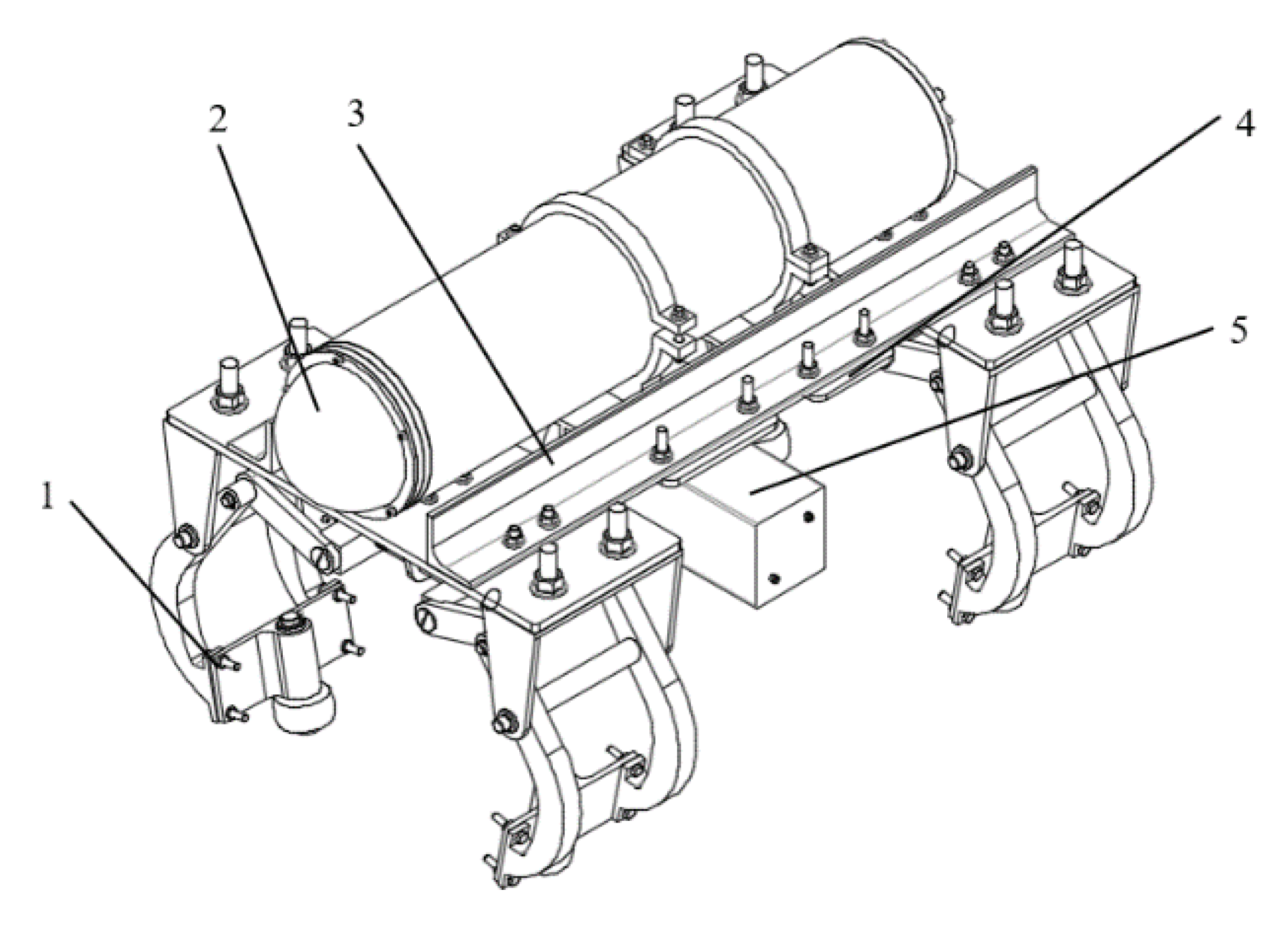 2
3
4
5
1