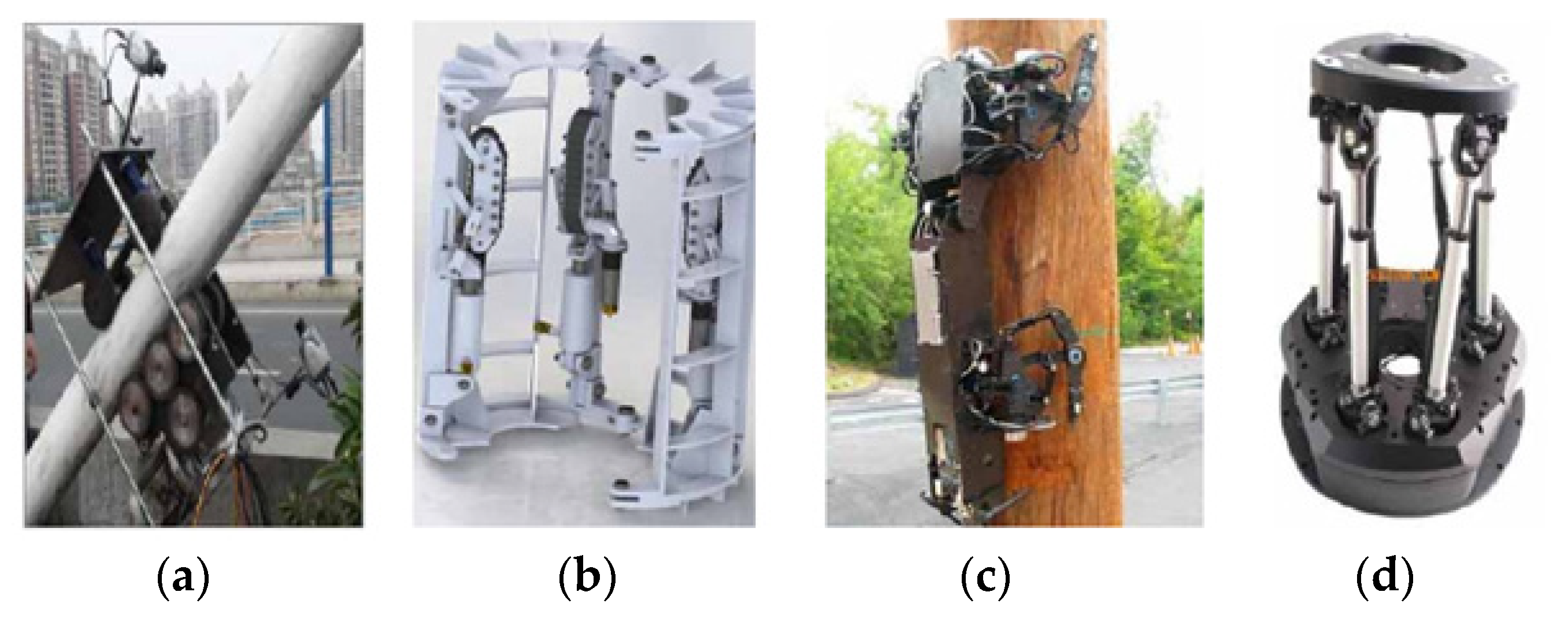 (a)

(b)

(c)

(d)