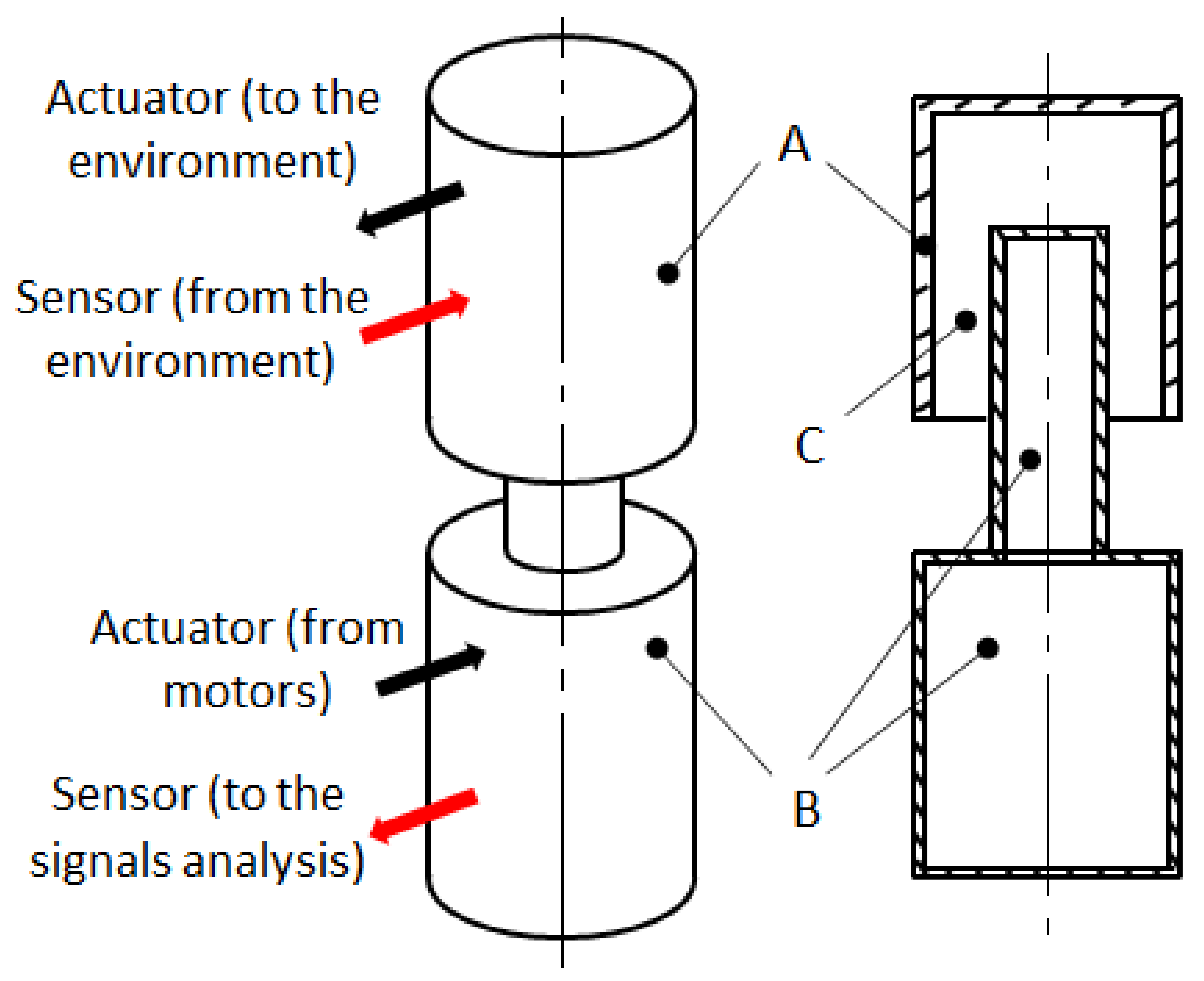 Actuator (to the environment)

Sensor (from the environment)

Actuator (from motors)

Sensor (to the signals analysis)

A

C

B