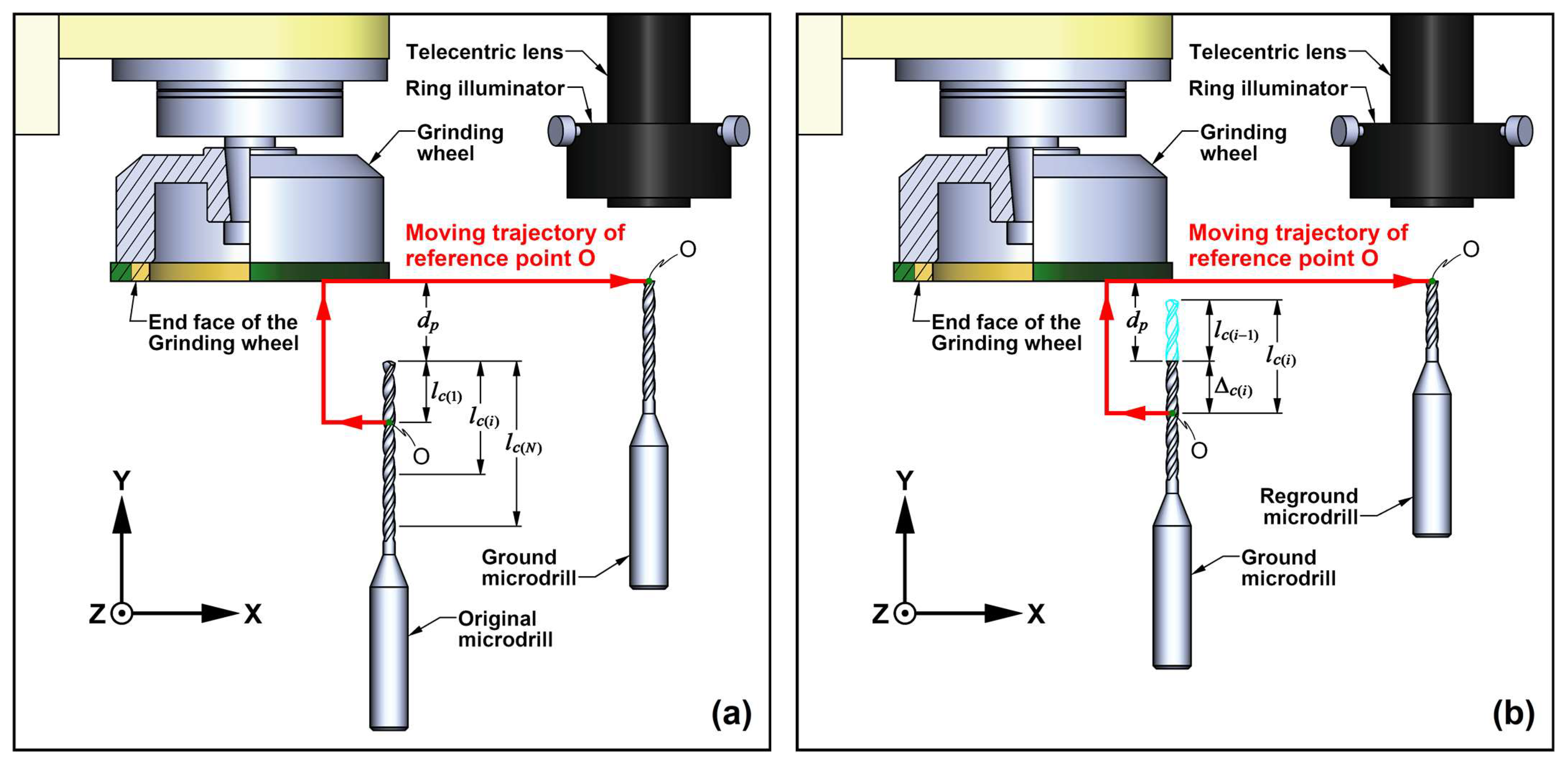 Telecentric lens
Ring illuminator
Grinding wheel
Moving trajectory of reference point O
O
End face of the Grinding wheel
$d_p$
$l_{c(1)}$
$l_{c(i)}$
$l_{c(N)}$
O
Y
Z
X
Ground microdrill
Original microdrill
(a)

Telecentric lens
Ring illuminator
Grinding wheel
Moving trajectory of reference point O
O
End face of the Grinding wheel
$d_p$
$l_{c(i-1)}$
$l_{c(i)}$
$\Delta_{c(i)}$
O
Y
Z
X
Reground microdrill
Ground microdrill
(b)