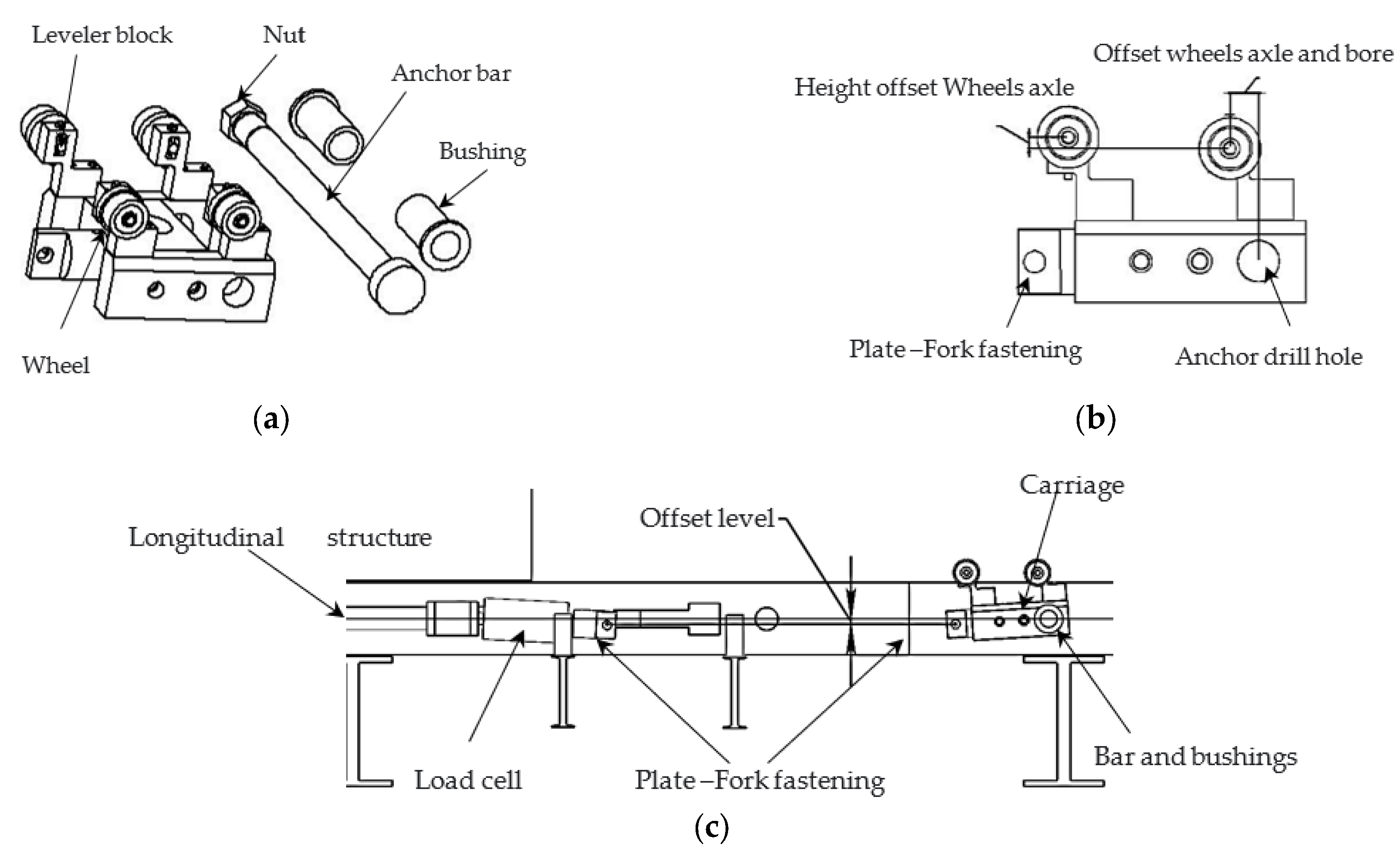 Leveler block

Nut

Anchor bar

Bushing

Wheel

(a)

Offset wheels axle and bore

Height offset Wheels axle

Plate –Fork fastening

Anchor drill hole

(b)

Carriage

Offset level

Longitudinal structure

Load cell

Plate –Fork fastening

Bar and bushings

(c)