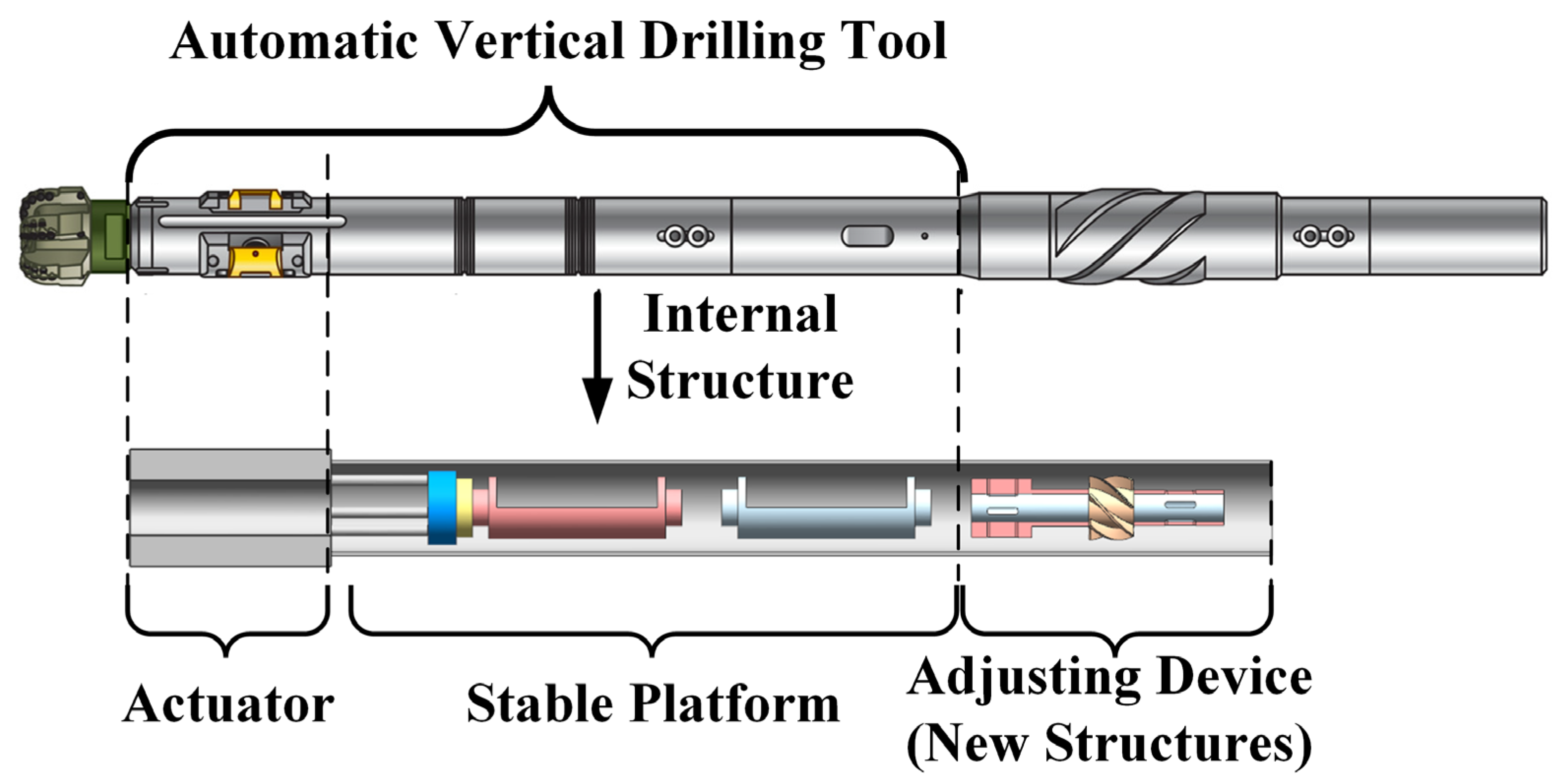 Automatic Vertical Drilling Tool

Internal Structure

Actuator

Stable Platform

Adjusting Device (New Structures)