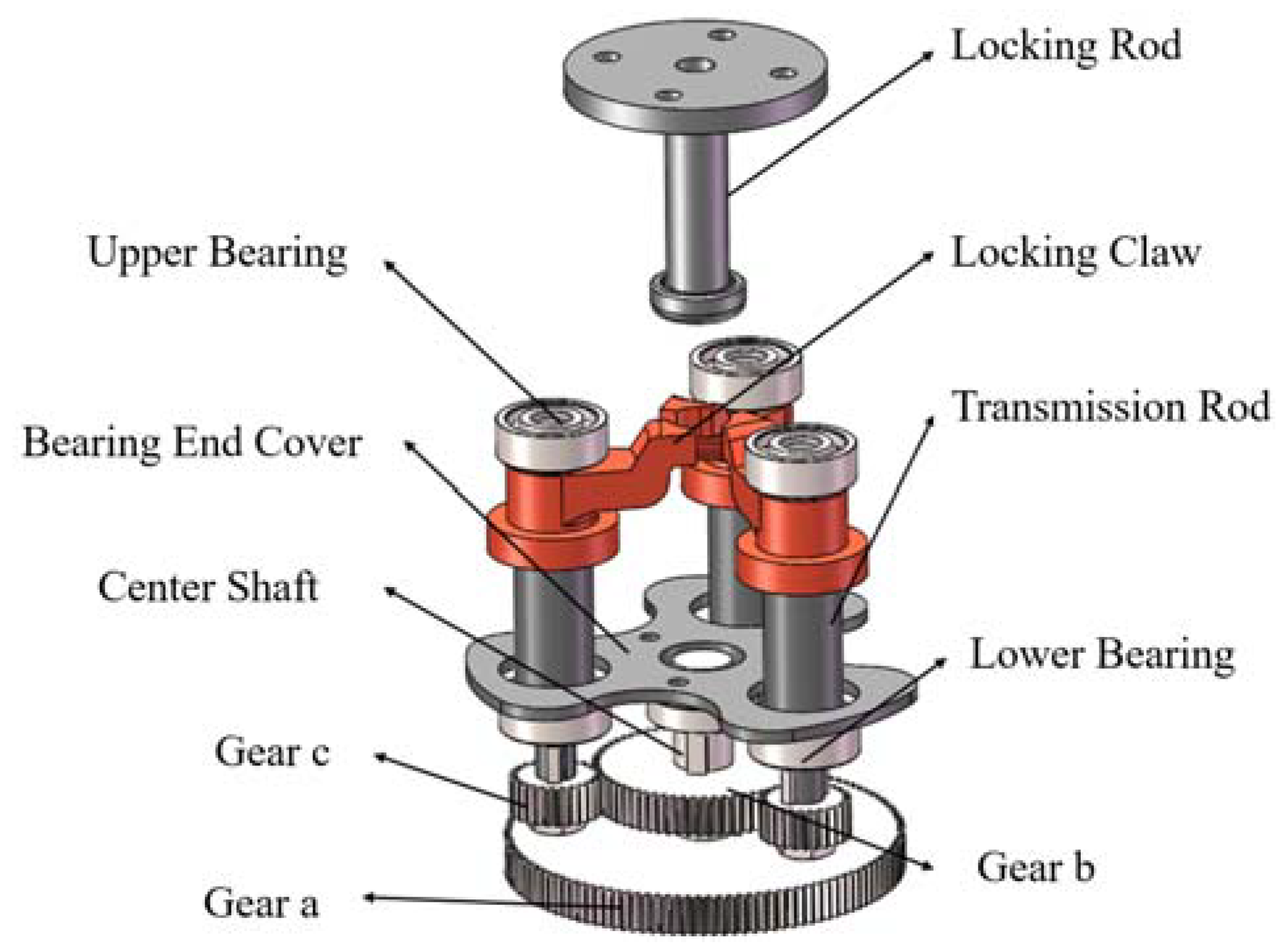 Locking Rod

Upper Bearing

Locking Claw

Transmission Rod

Bearing End Cover

Center Shaft

Lower Bearing

Gear c

Gear b

Gear a