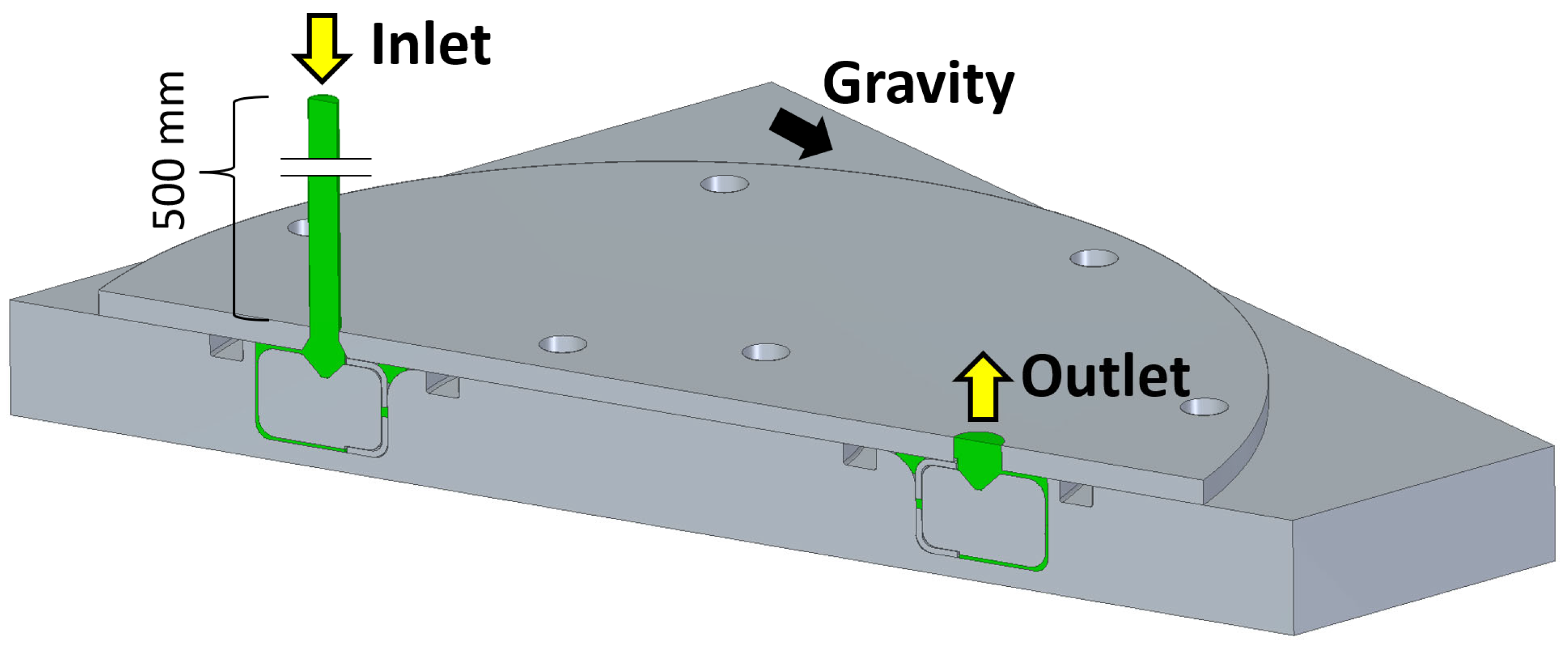 Inlet

500 mm

Gravity

Outlet