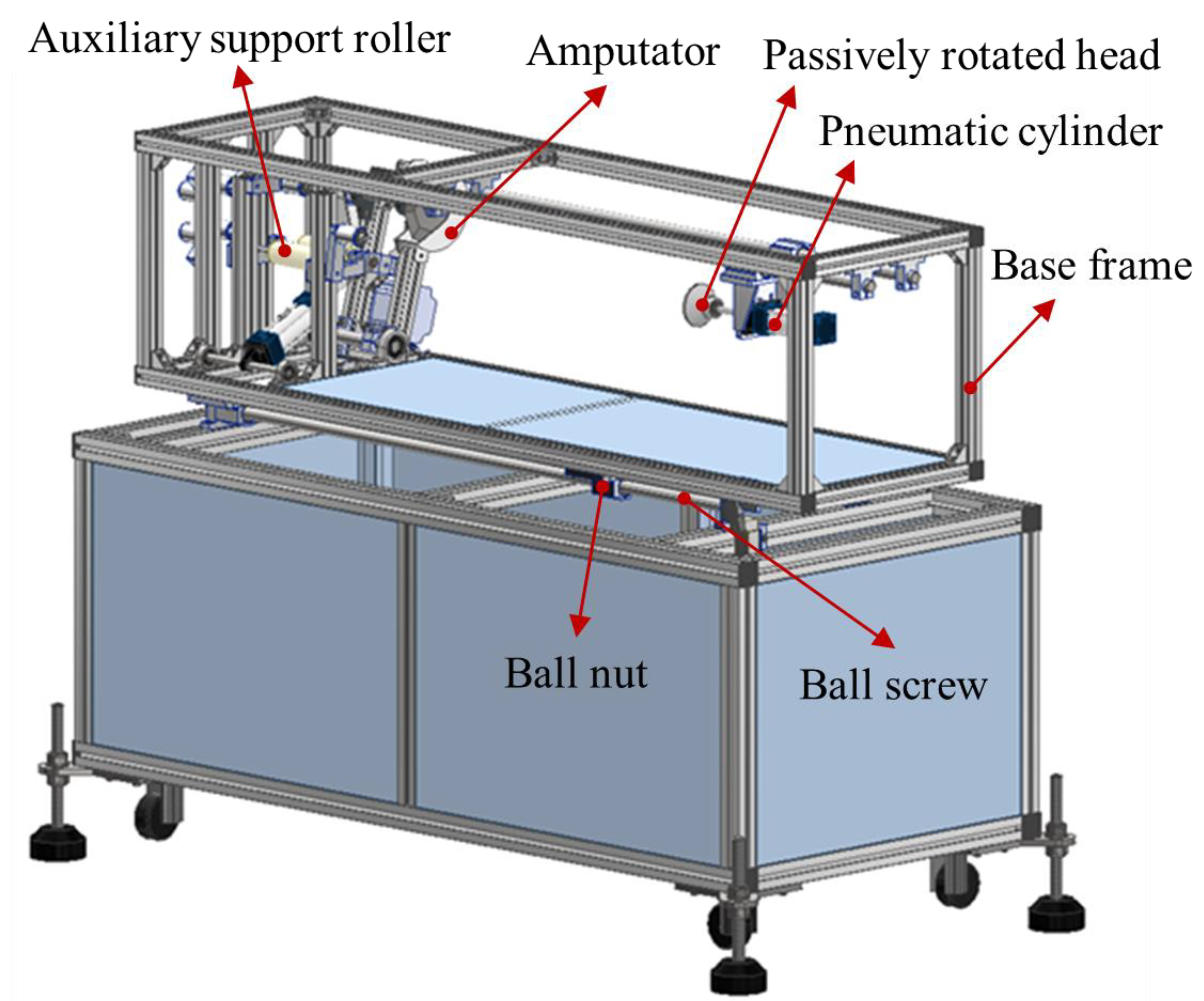 Auxiliary support roller
Amputator
Passively rotated head
Pneumatic cylinder
Base frame
Ball nut
Ball screw