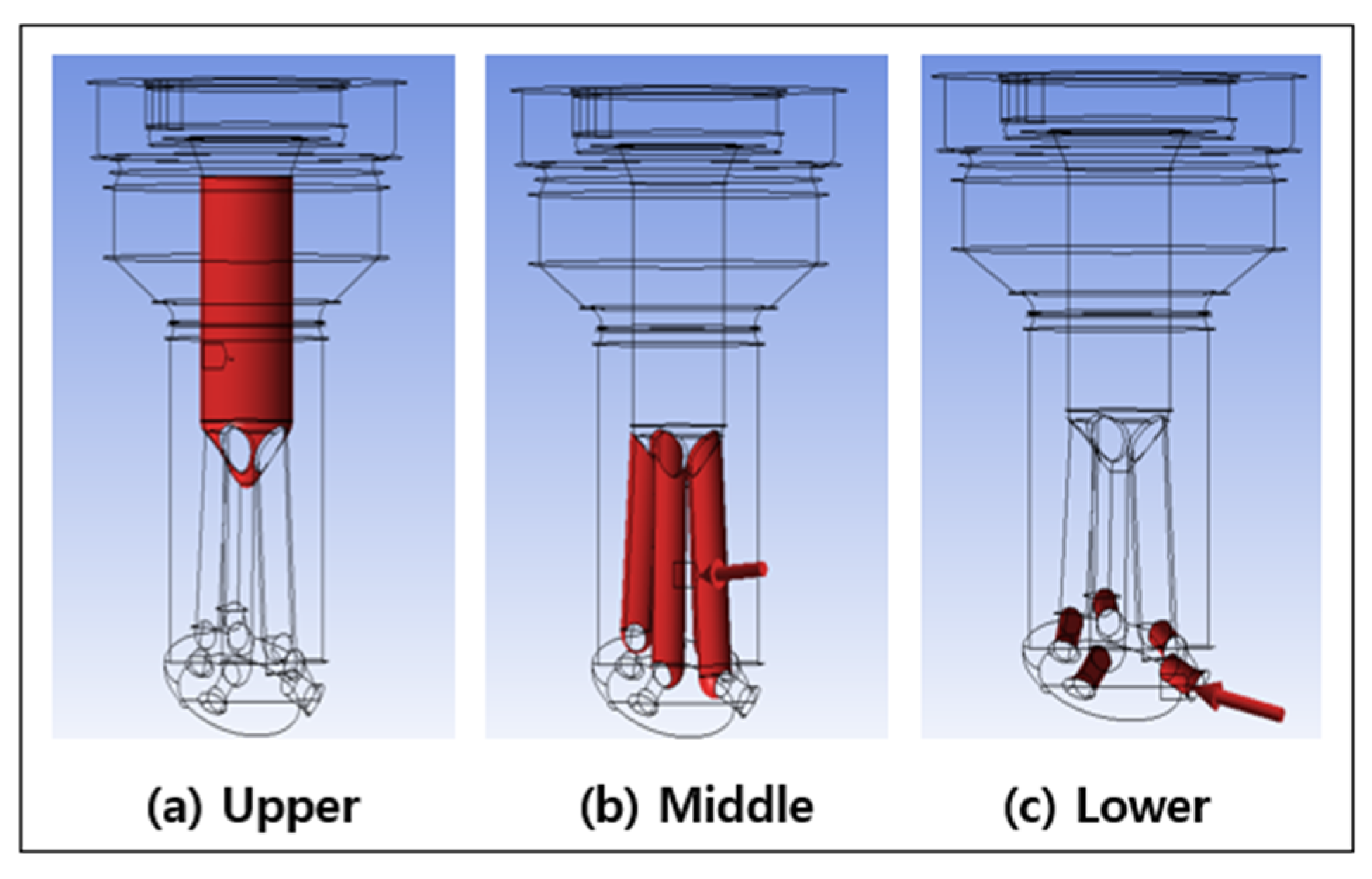 (a) Upper

(b) Middle

(c) Lower