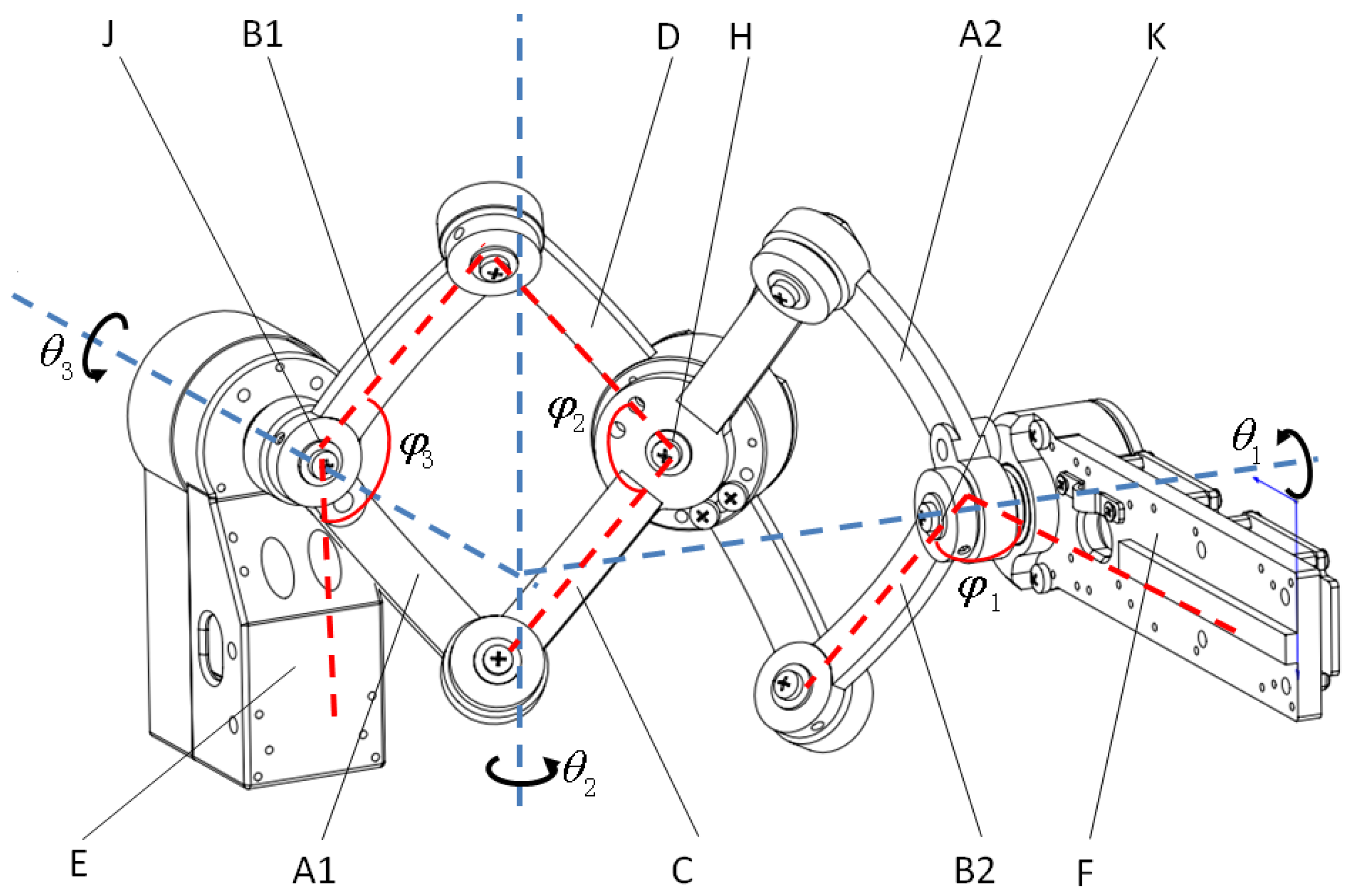 J
B1
D
H
A2
K
$\theta_3$
$\varphi_3$
$\varphi_2$
$\theta_1$
$\varphi_1$
$\theta_2$
E
A1
C
B2
F