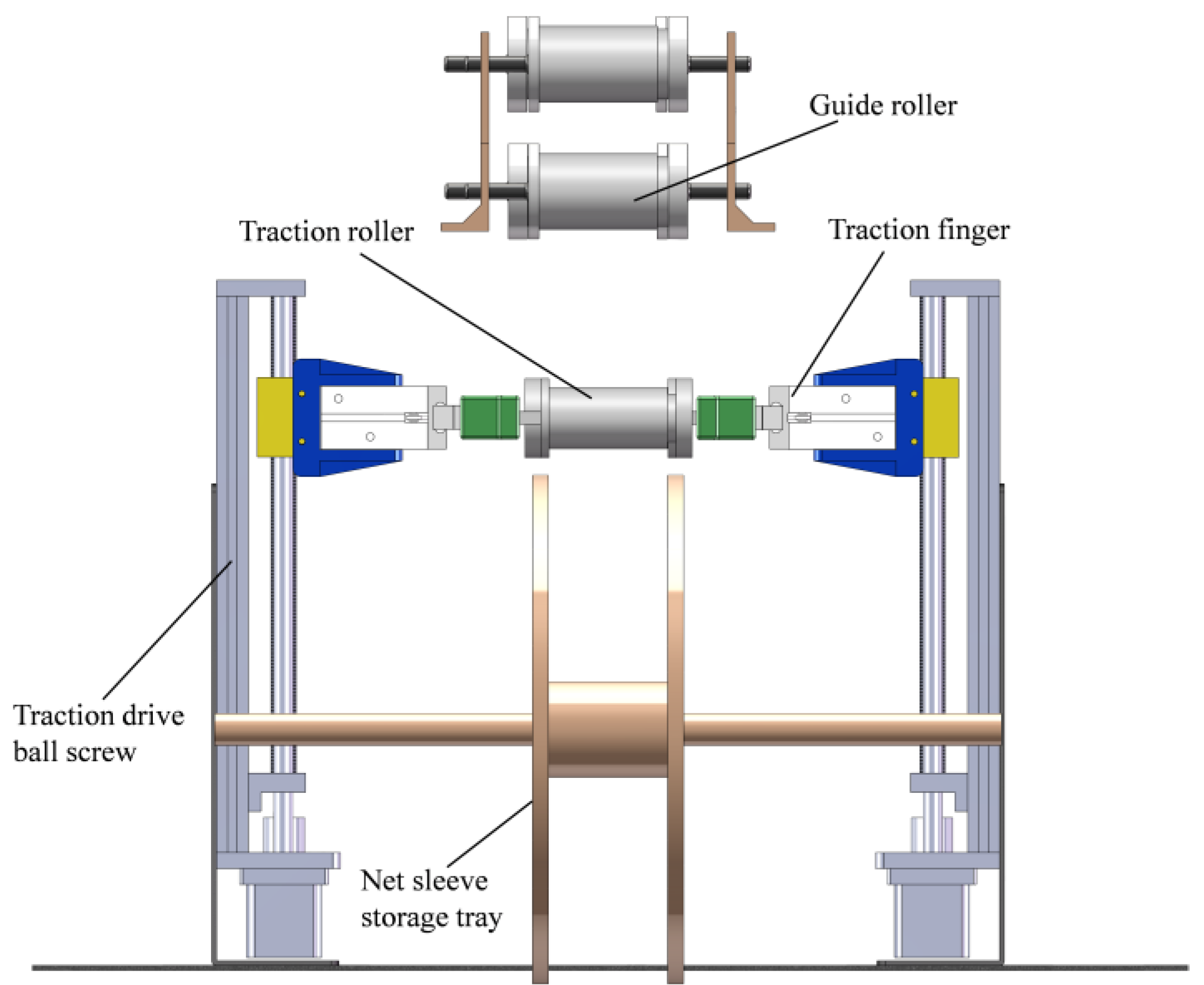 Guide roller

Traction roller

Traction finger

Traction drive ball screw

Net sleeve storage tray