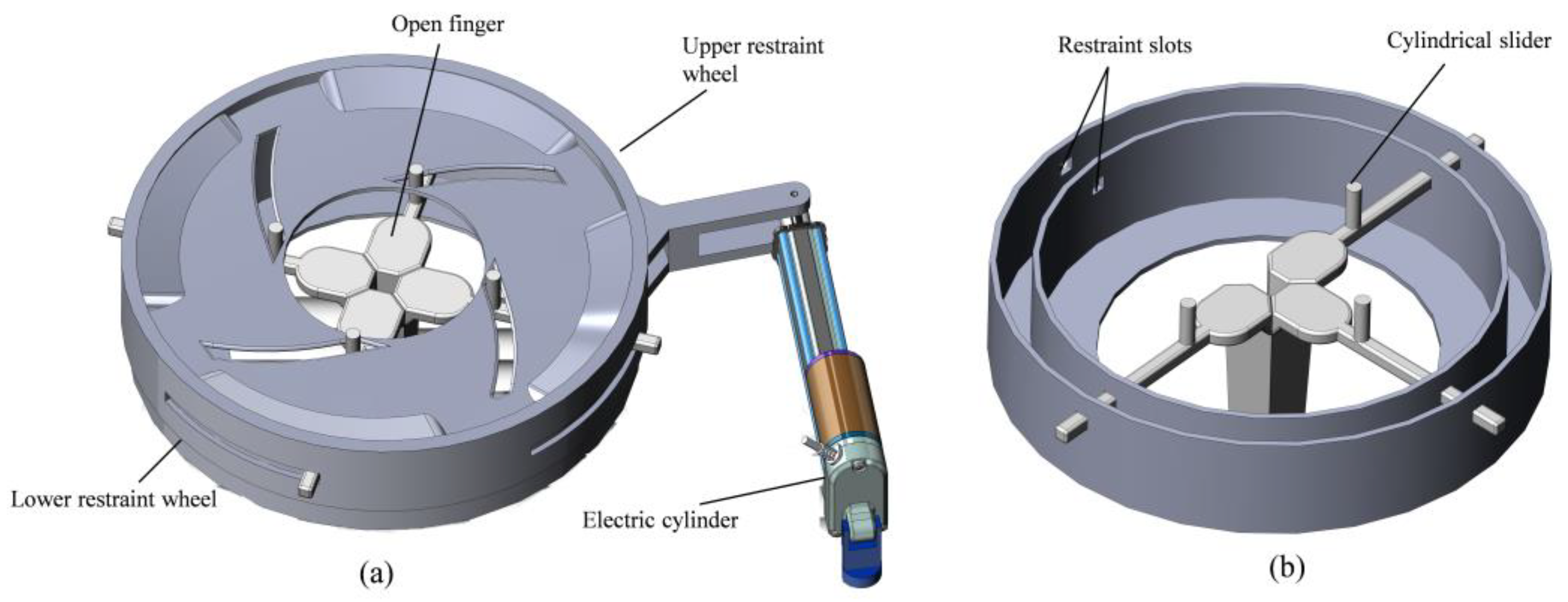 Open finger

Upper restraint wheel

Lower restraint wheel

Electric cylinder

(a)

Restraint slots

Cylindrical slider

(b)