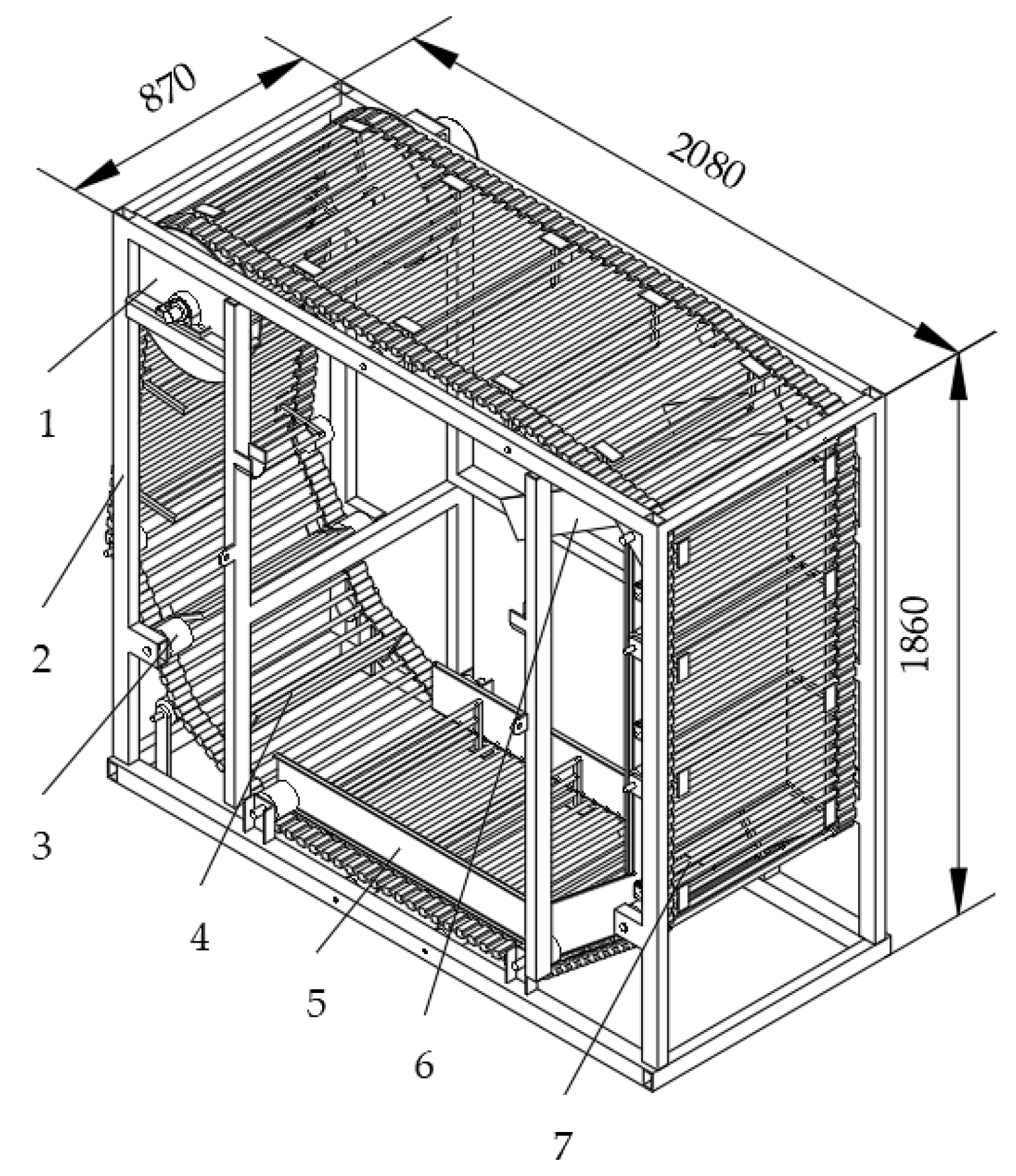 870
2080
1860
1
2
3
4
5
6
7