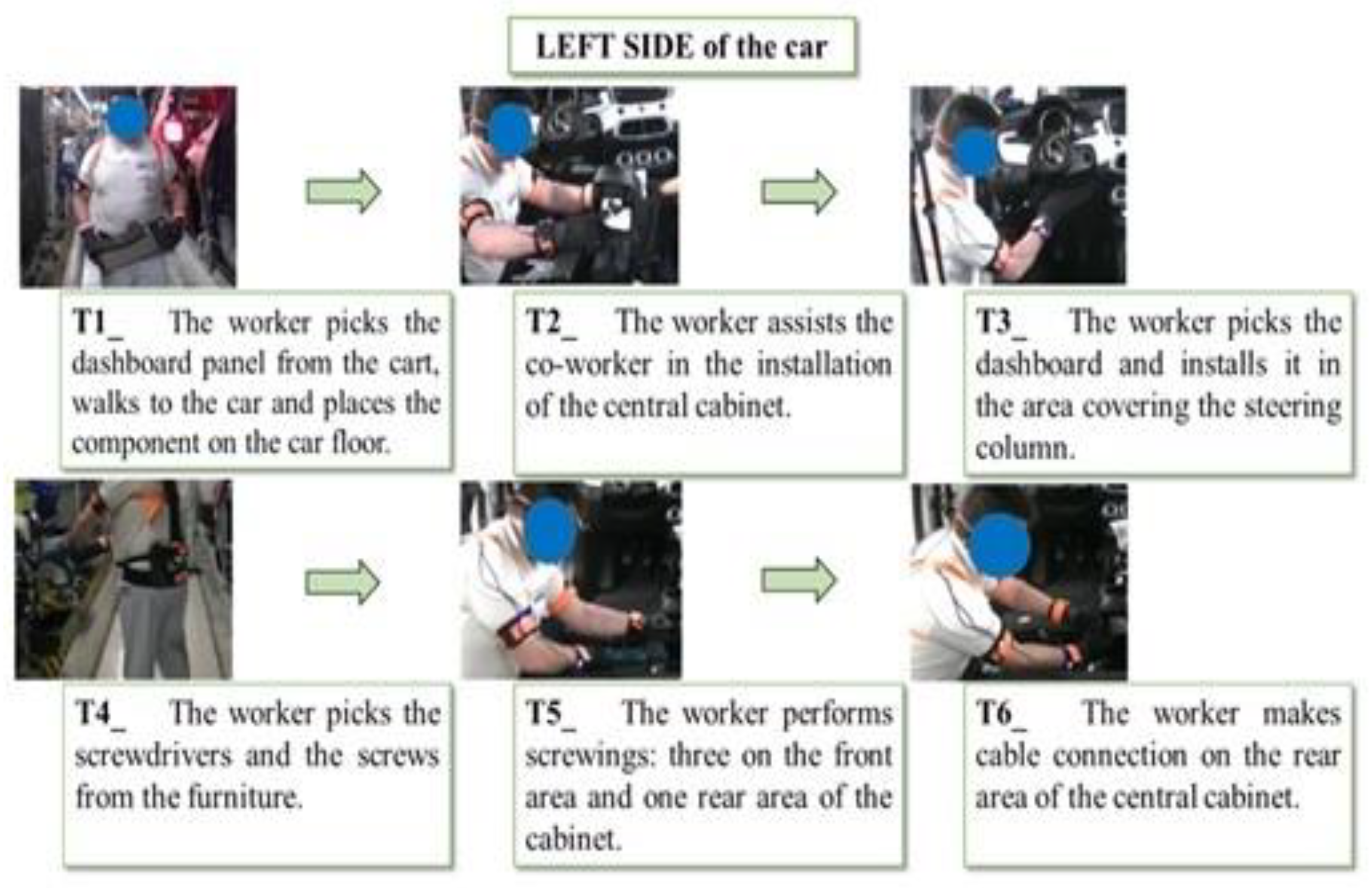 LEFT SIDE of the car

T1_ The worker picks the dashboard panel from the cart, walks to the car and places the component on the car floor.

T2_ The worker assists the co-worker in the installation of the central cabinet.

T3_ The worker picks the dashboard and installs it in the area covering the steering column.

T4_ The worker picks the screwdrivers and the screws from the furniture.

T5_ The worker performs screwings: three on the front area and one rear area of the cabinet.

T6_ The worker makes cable connection on the rear area of the central cabinet.