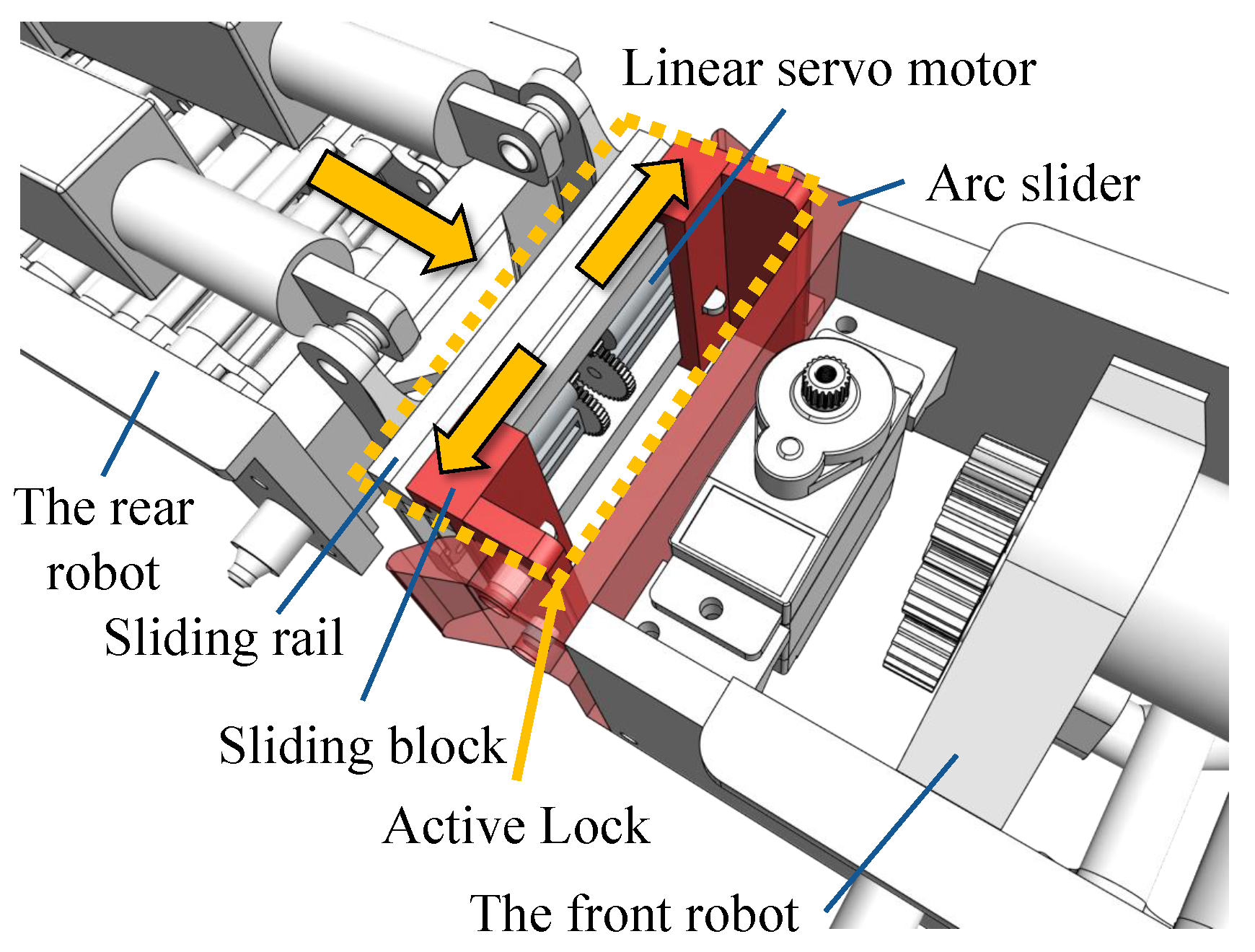 Linear servo motor

Arc slider

The rear robot

Sliding rail

Sliding block

Active Lock

The front robot