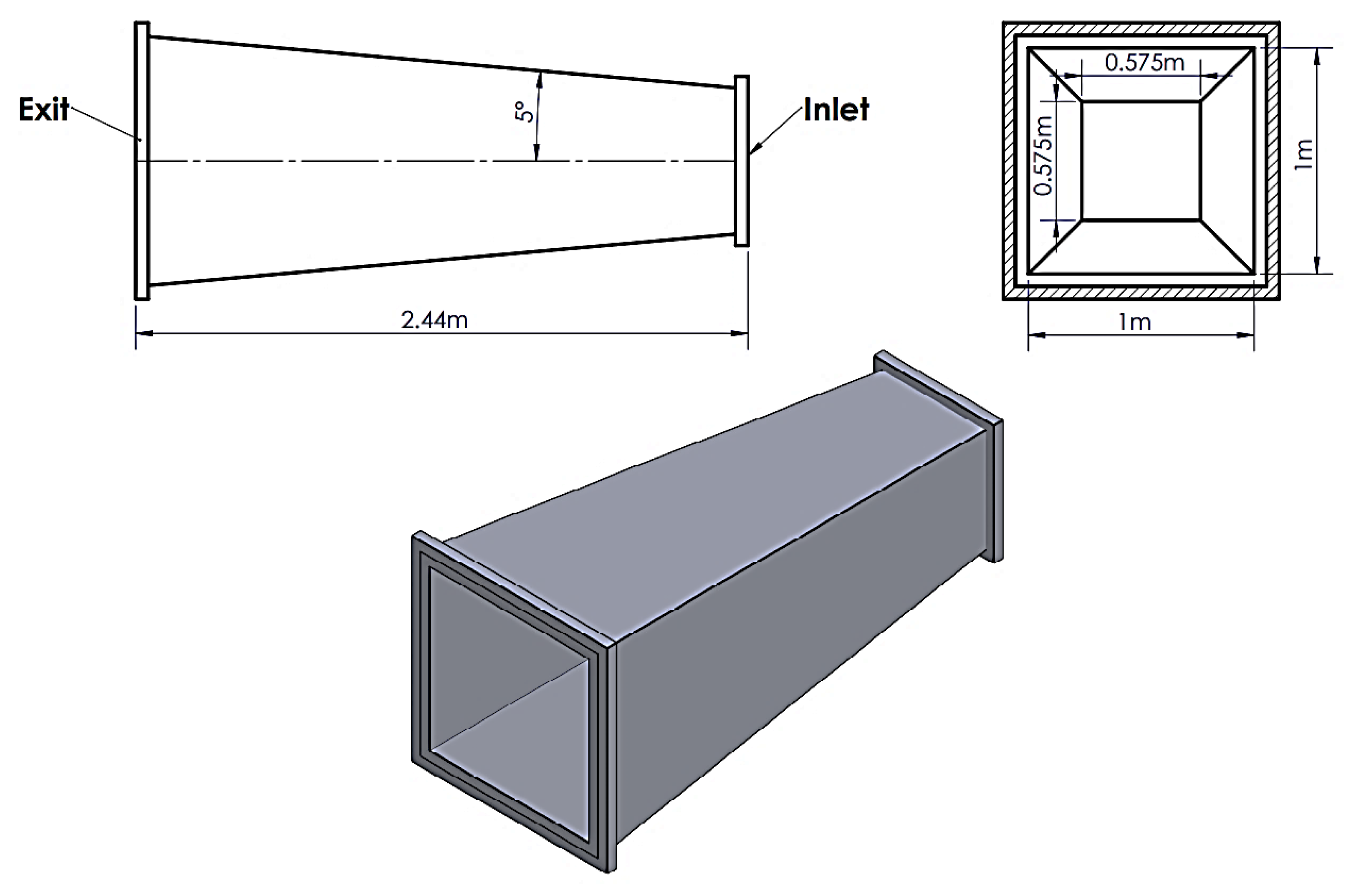 Exit

5°

Inlet

2.44m

0.575m

0.575m

1m

1m