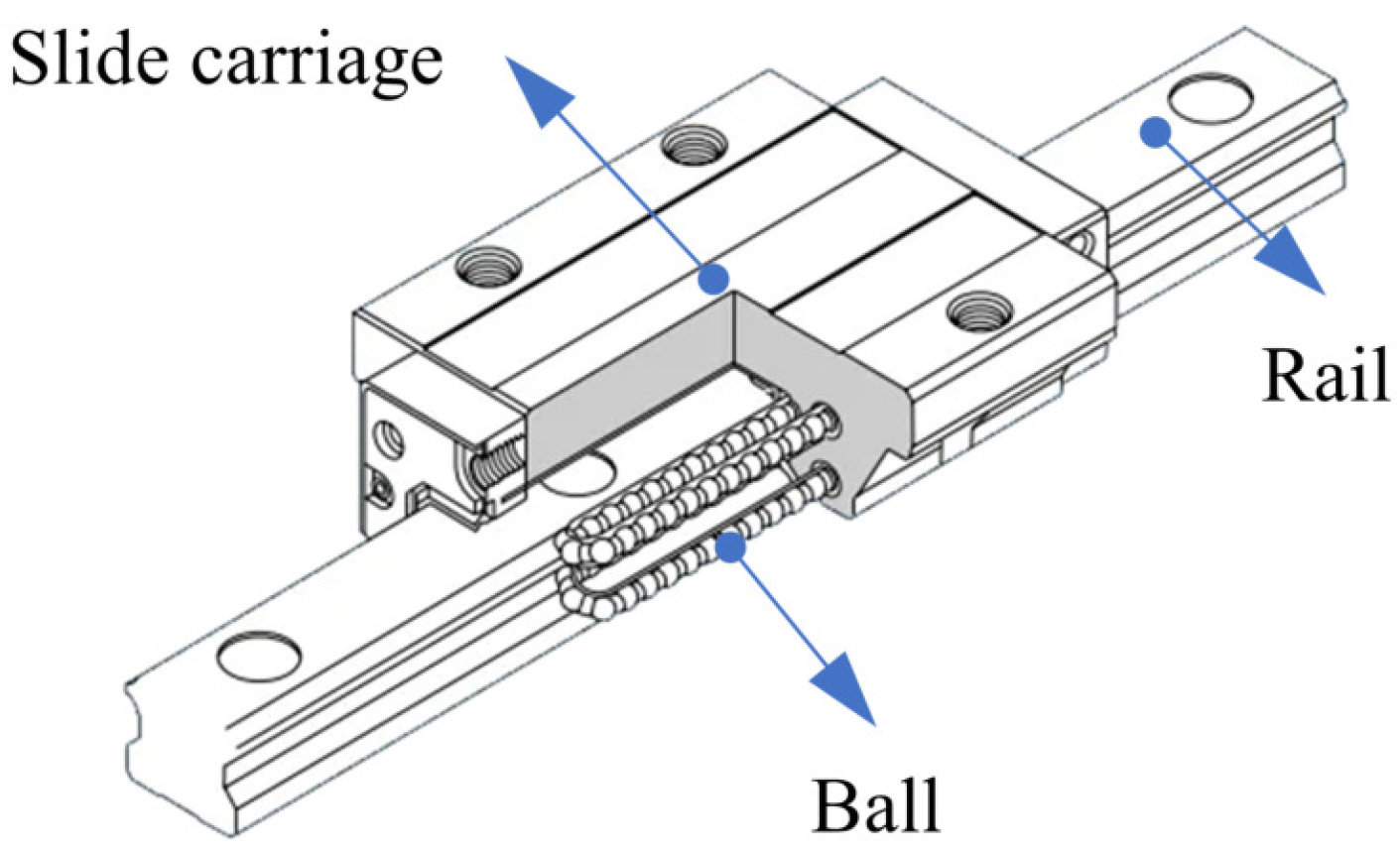 Slide carriage

Rail

Ball