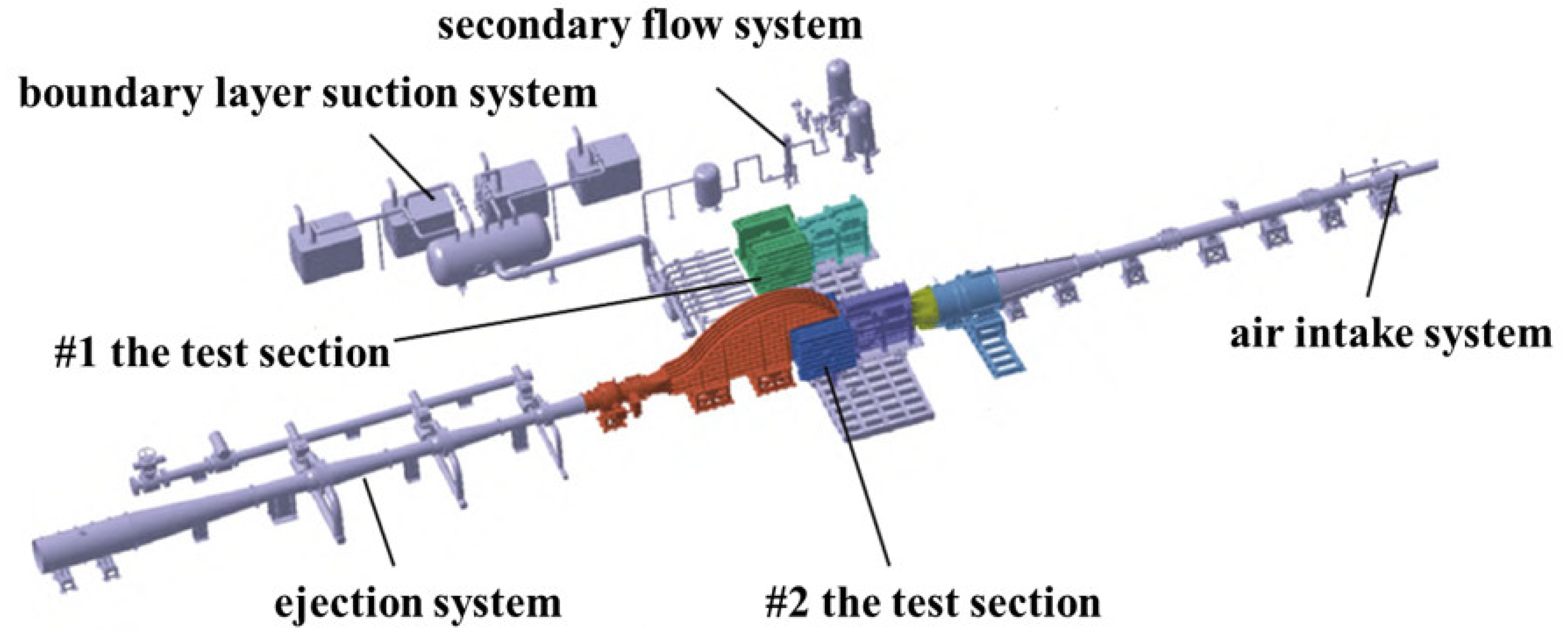 secondary flow system

boundary layer suction system

#1 the test section

air intake system

ejection system

#2 the test section