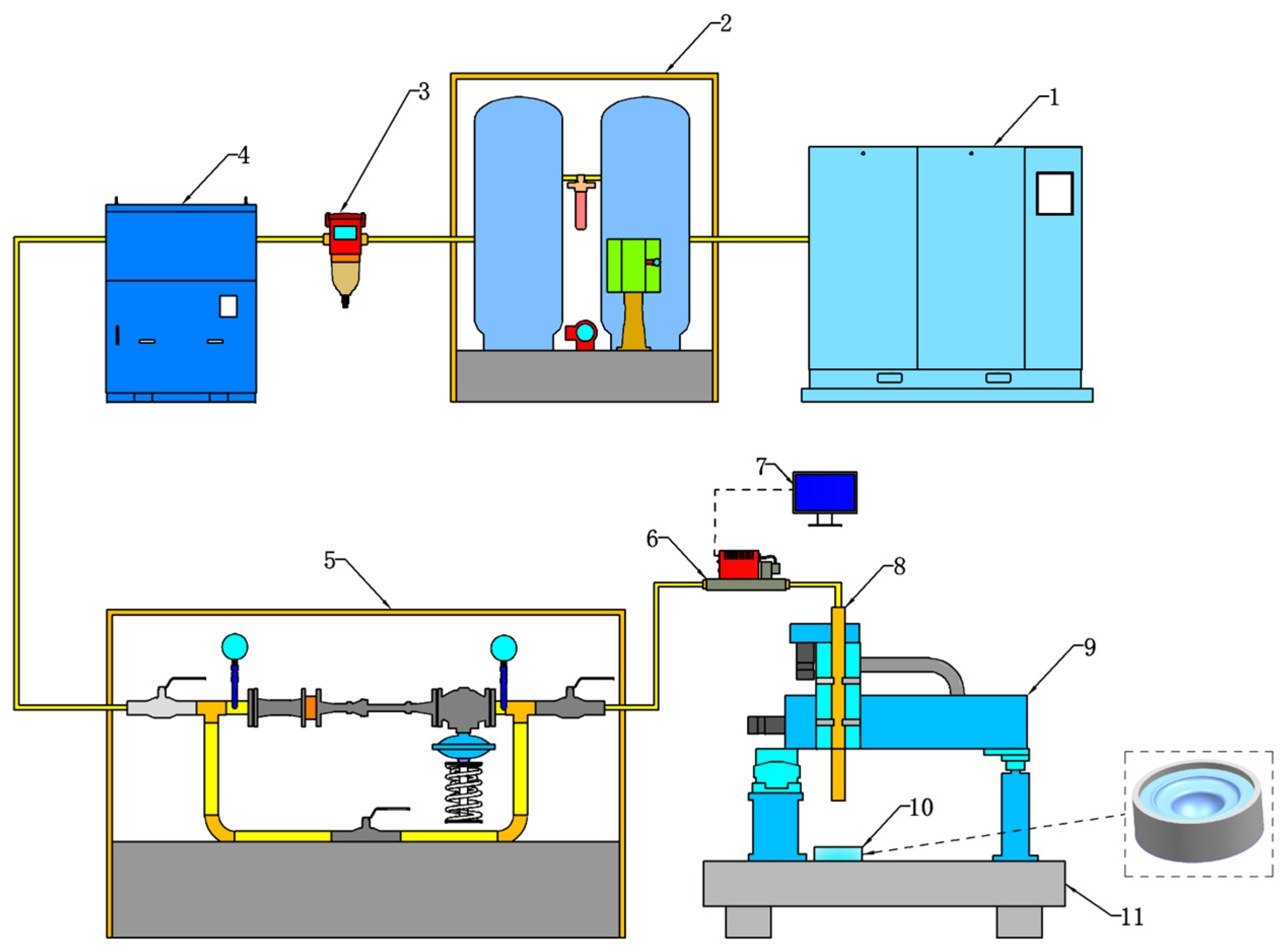 2
3
1
4
7
6
5
8
9
10
11